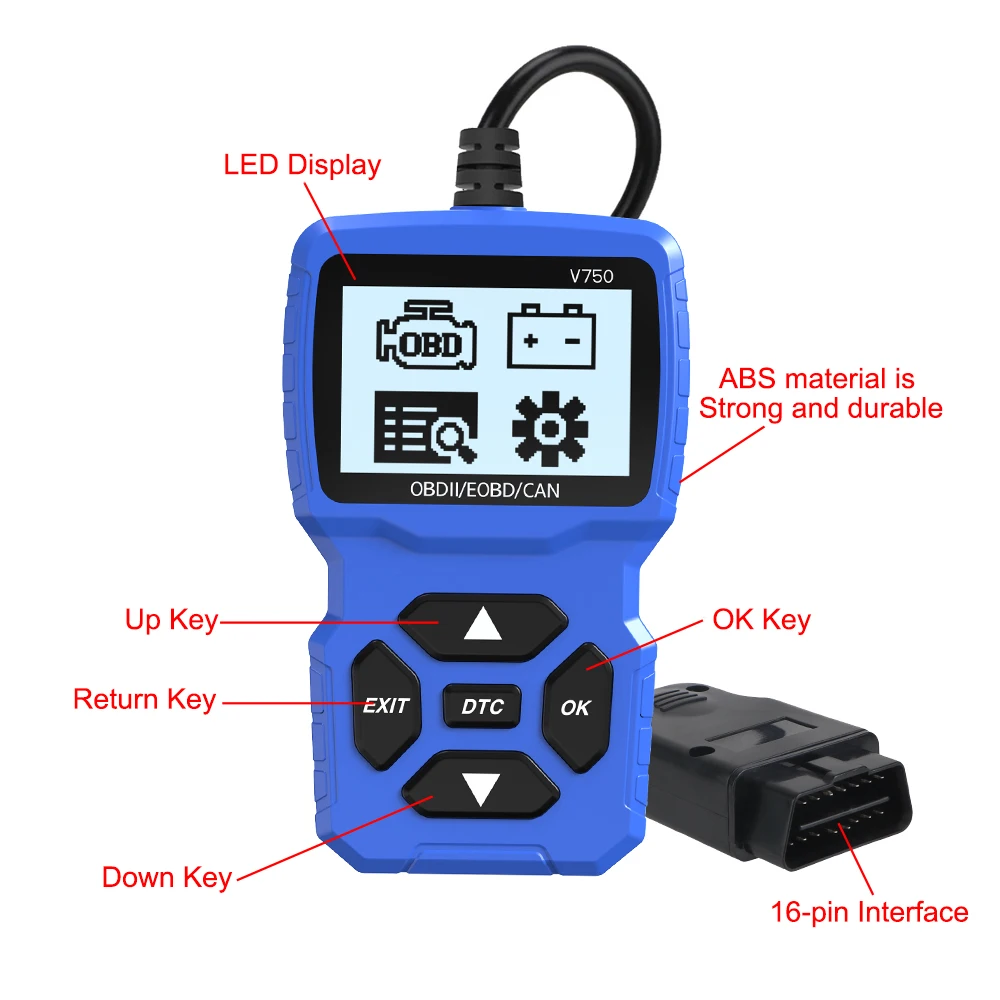 LED Display

V750

OBD

OBDII/EOBD/CAN

ABS material is Strong and durable

Up Key

OK Key

Return Key

EXIT

DTC

OK

Down Key

16-pin Interface