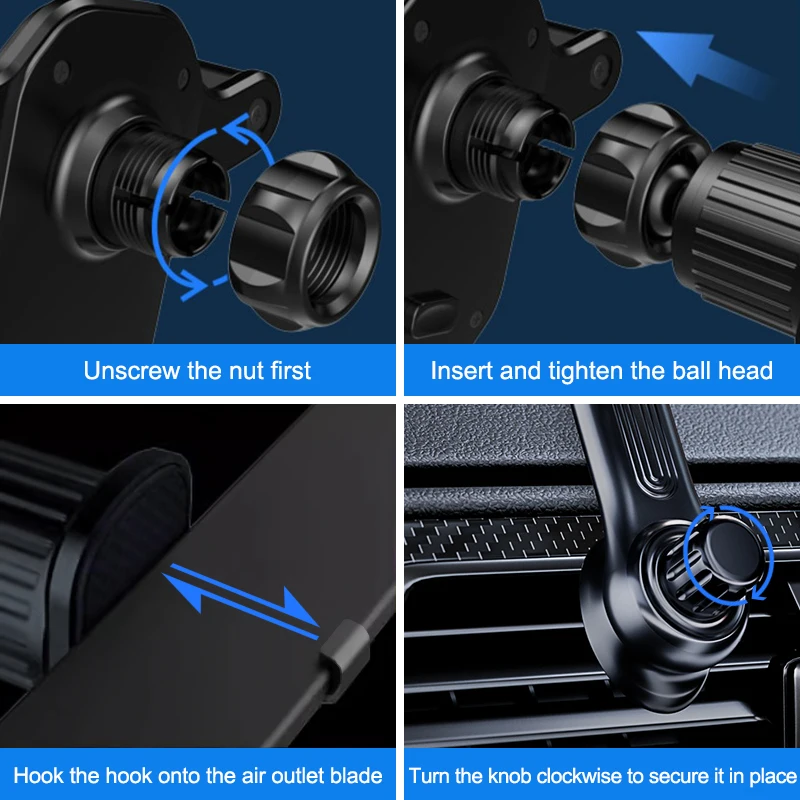 Unscrew the nut first

Insert and tighten the ball head

Hook the hook onto the air outlet blade

Turn the knob clockwise to secure it in place