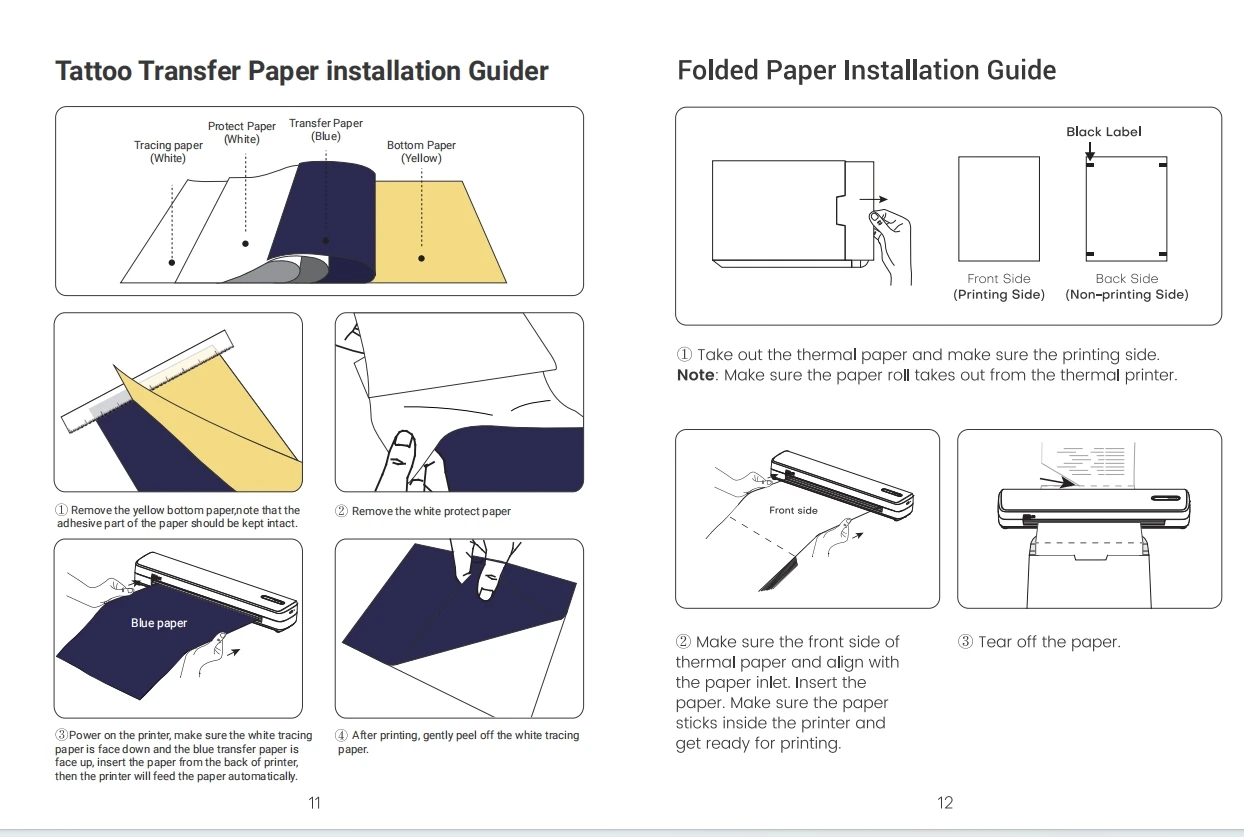 Tattoo Transfer Paper installation Guider

Tracing paper (White)
Protect Paper (White)
Transfer Paper (Blue)
Bottom Paper (Yellow)

① Remove the yellow bottom paper,note that the adhesive part of the paper should be kept intact.

② Remove the white protect paper

Blue paper

③Power on the printer, make sure the white tracing paper is face down and the blue transfer paper is face up, insert the paper from the back of printer, then the printer will feed the paper automatically.

④ After printing, gently peel off the white tracing paper.

11

Folded Paper Installation Guide

Black Label

Front Side (Printing Side)
Back Side (Non-printing Side)

① Take out the thermal paper and make sure the printing side.
**Note**: Make sure the paper roll takes out from the thermal printer.

Front side

② Make sure the front side of thermal paper and align with the paper inlet. Insert the paper. Make sure the paper sticks inside the printer and get ready for printing.

③ Tear off the paper.

12