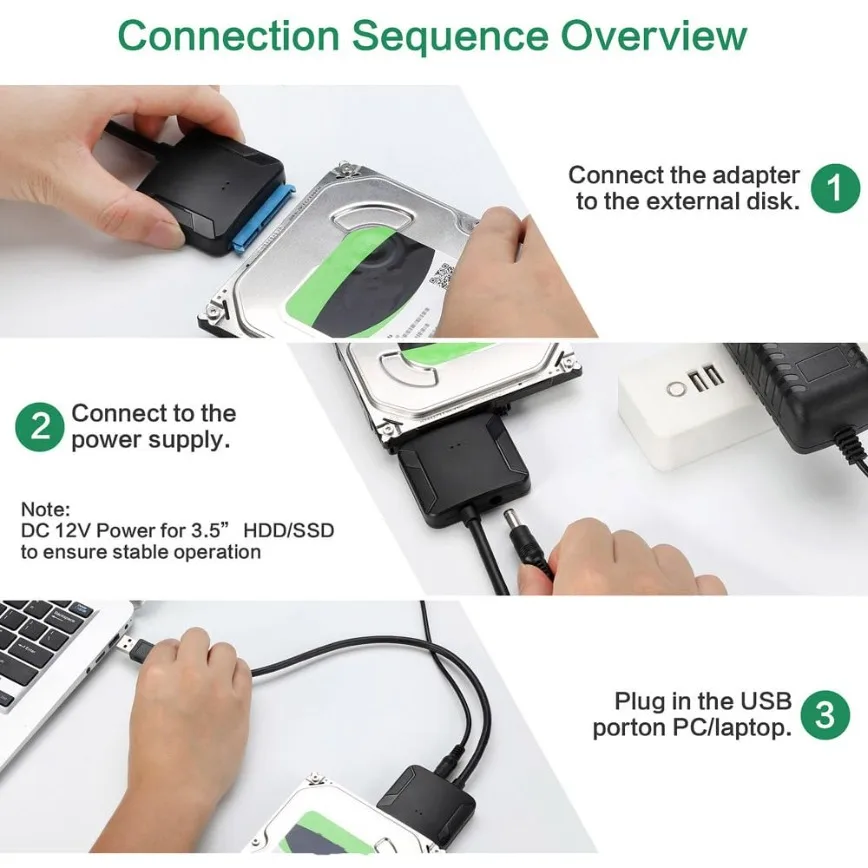 Connection Sequence Overview

Connect the adapter to the external disk. 1

2 Connect to the power supply.

Note:
DC 12V Power for 3.5”  HDD/SSD to ensure stable operation

Plug in the USB porton PC/laptop. 3