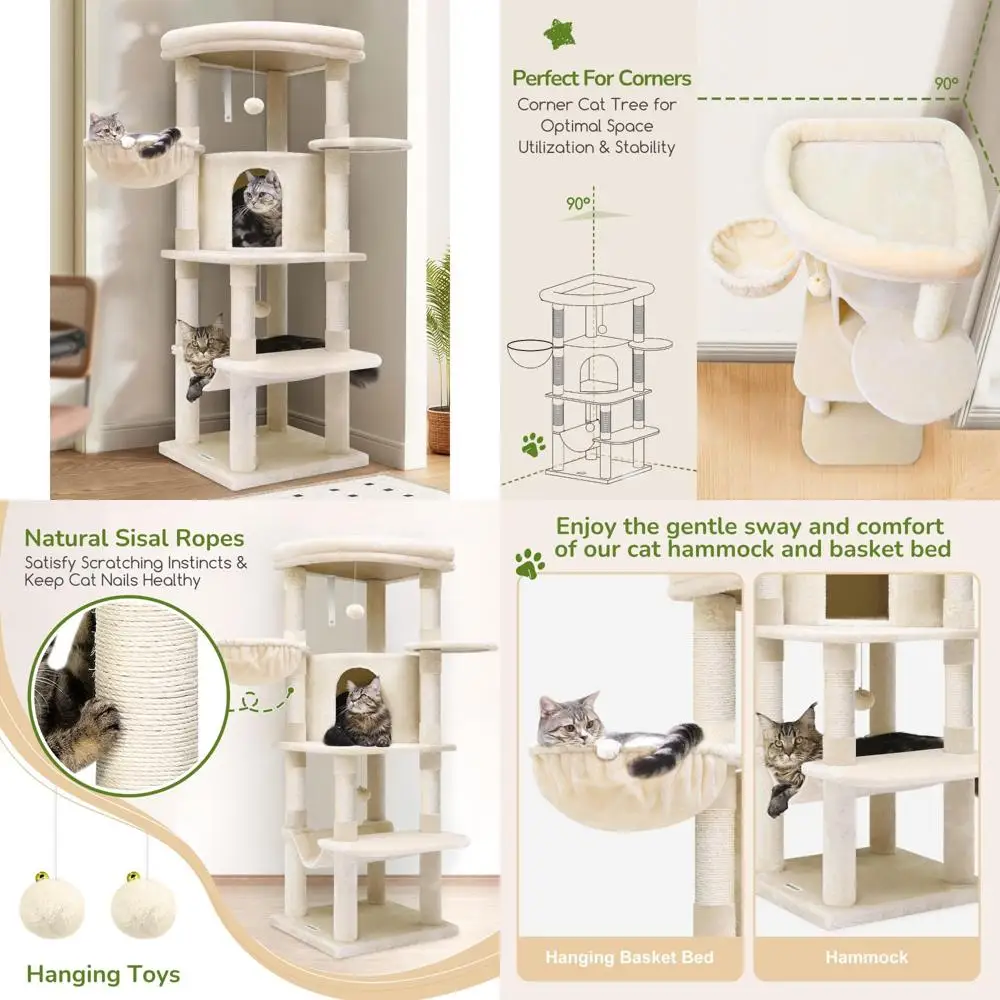 Perfect For Corners

Corner Cat Tree for Optimal Space Utilization & Stability

90°

90°

Natural Sisal Ropes

Satisfy Scratching Instincts & Keep Cat Nails Healthy

Hanging Toys

Enjoy the gentle sway and comfort of our cat hammock and basket bed

Hanging Basket Bed

Hammock