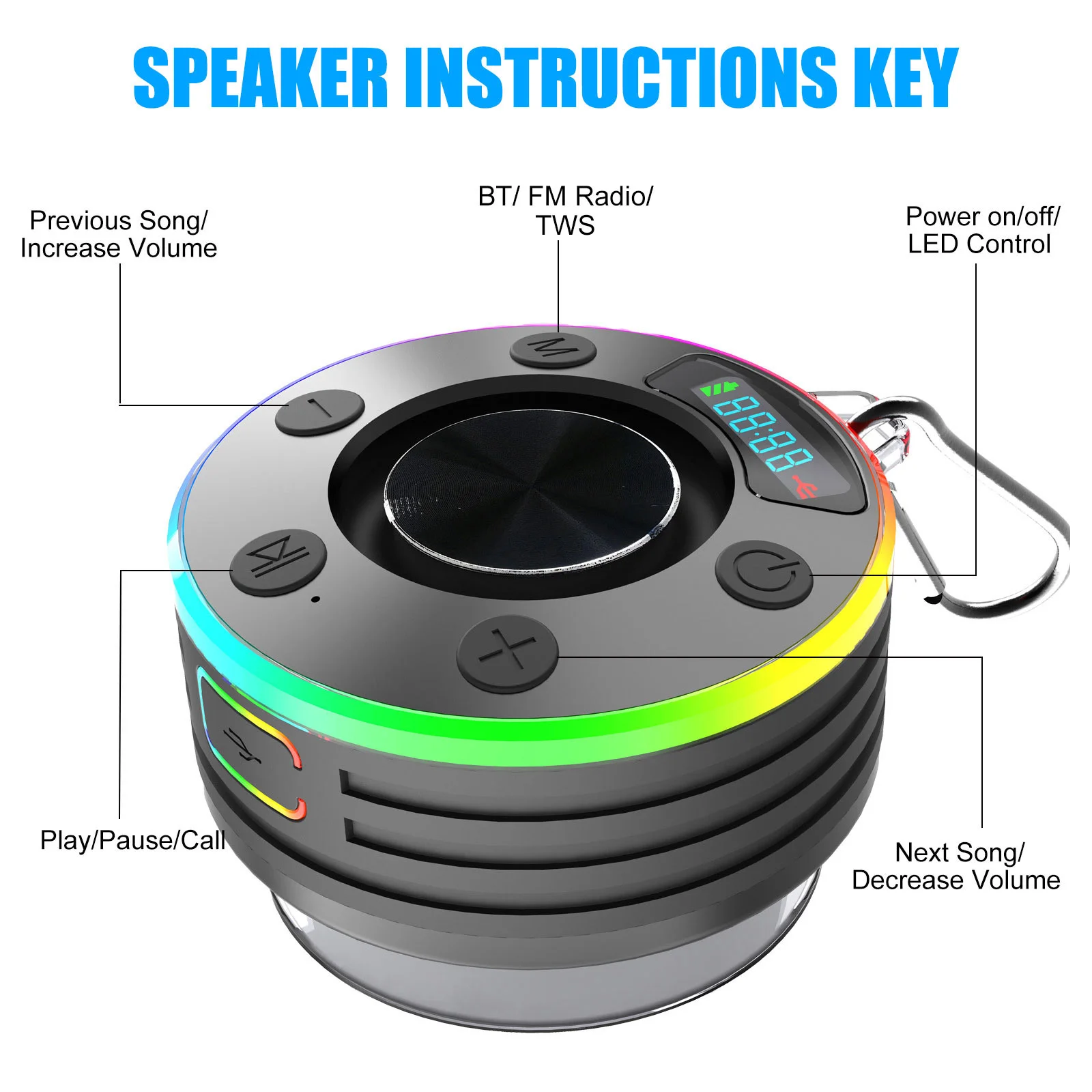 SPEAKER INSTRUCTIONS KEY

Previous Song/
Increase Volume

BT/ FM Radio/
TWS

Power on/off/
LED Control

M

88:88

Play/Pause/Call

Next Song/
Decrease Volume