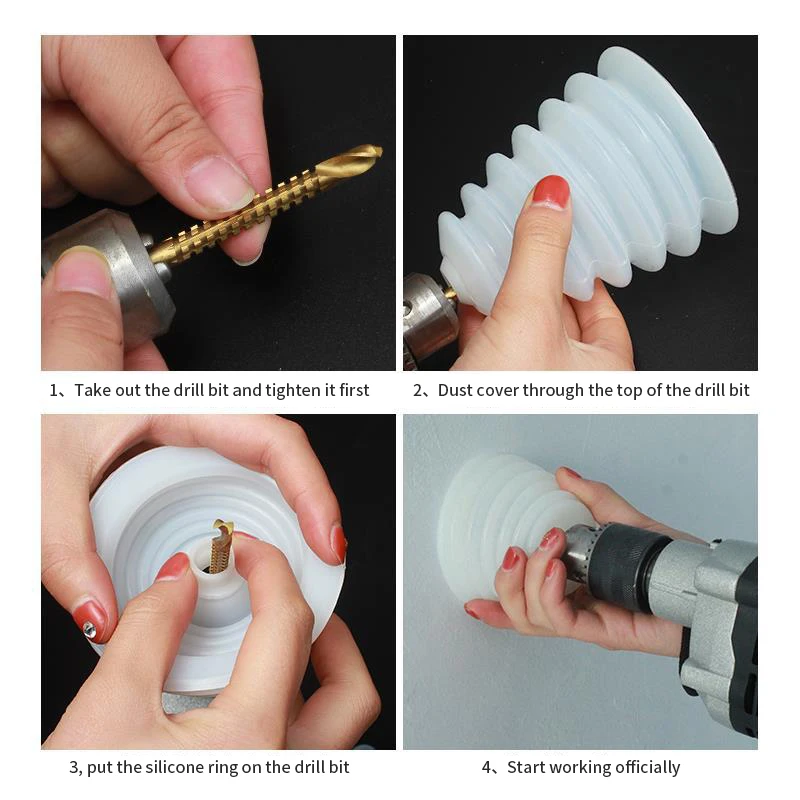 1、Take out the drill bit and tighten it first

2、Dust cover through the top of the drill bit

3, put the silicone ring on the drill bit

4、Start working officially