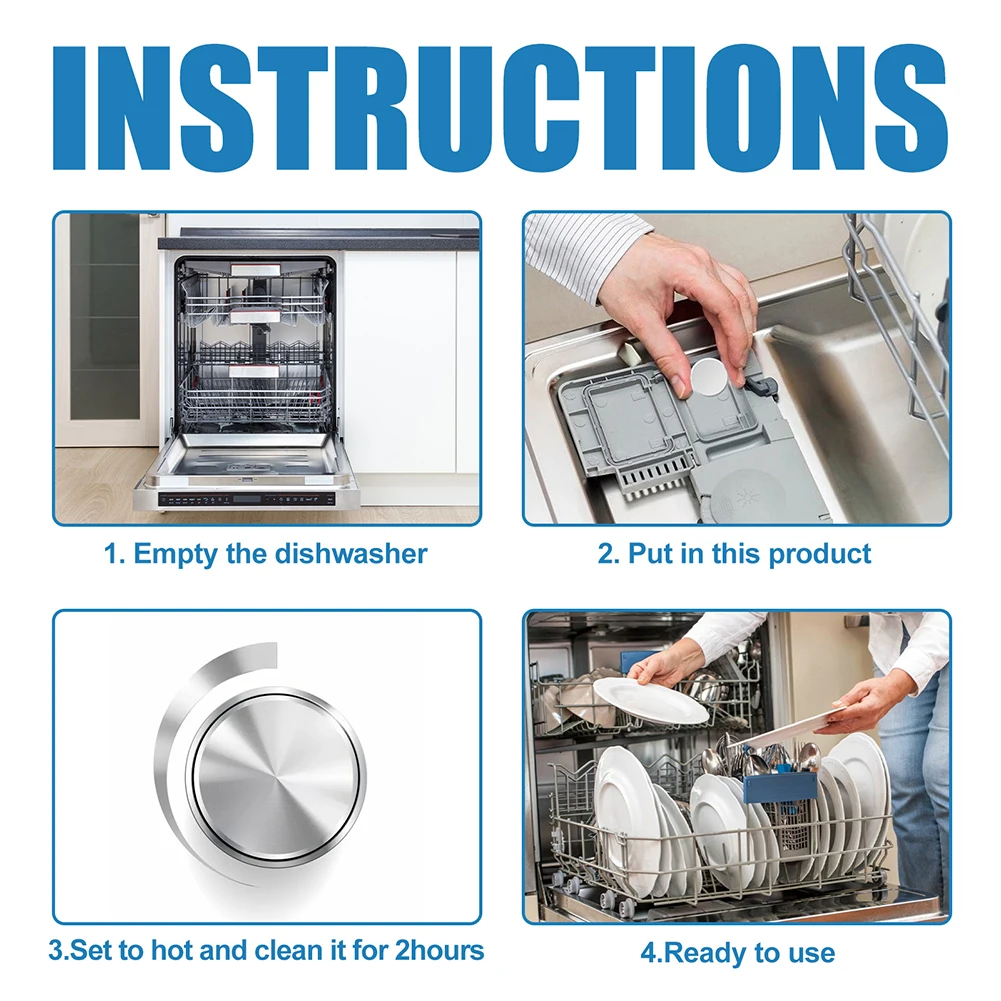 INSTRUCTIONS

1. Empty the dishwasher

2. Put in this product

3.Set to hot and clean it for 2hours

4.Ready to use