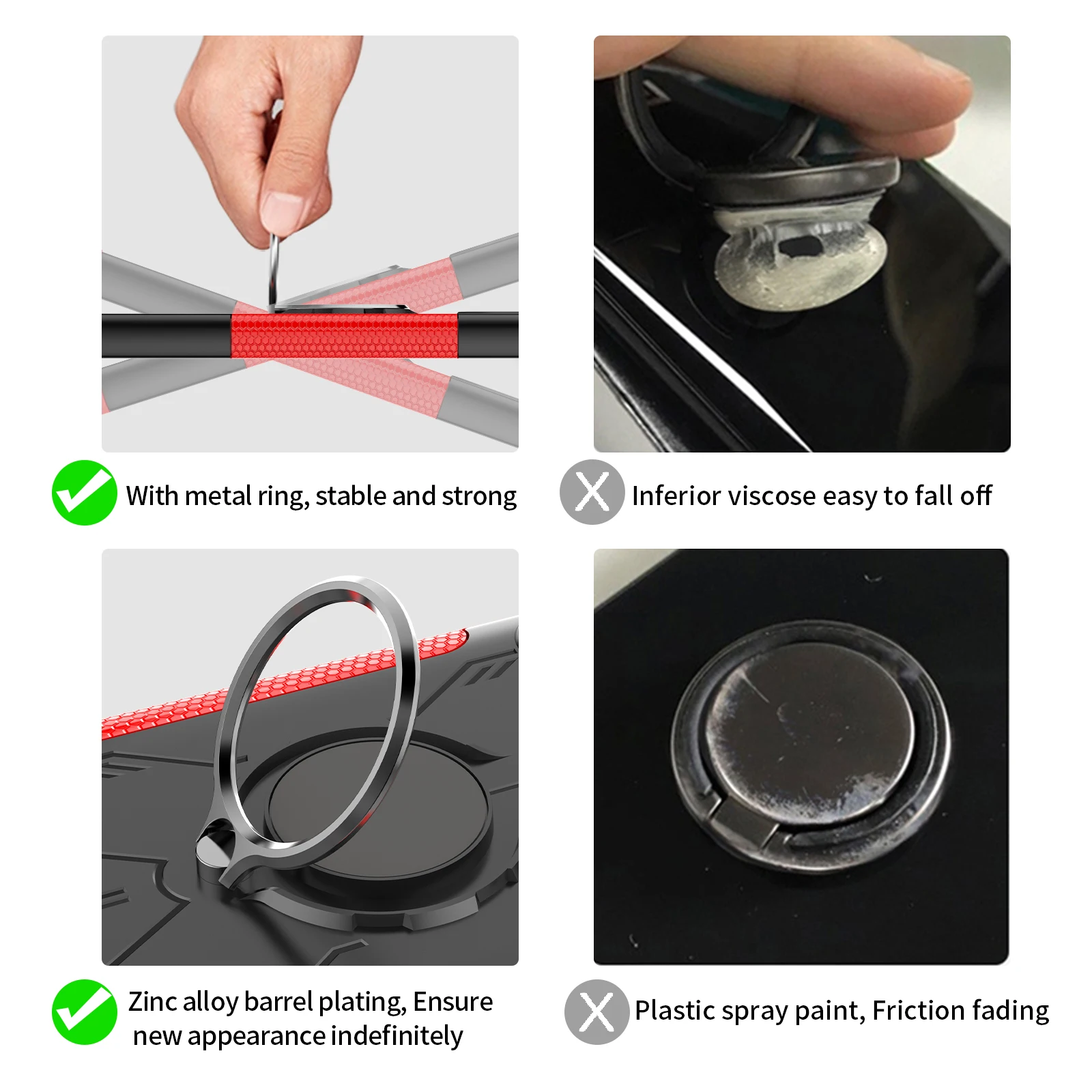 With metal ring, stable and strong

Inferior viscose easy to fall off

Zinc alloy barrel plating, Ensure new appearance indefinitely

Plastic spray paint, Friction fading