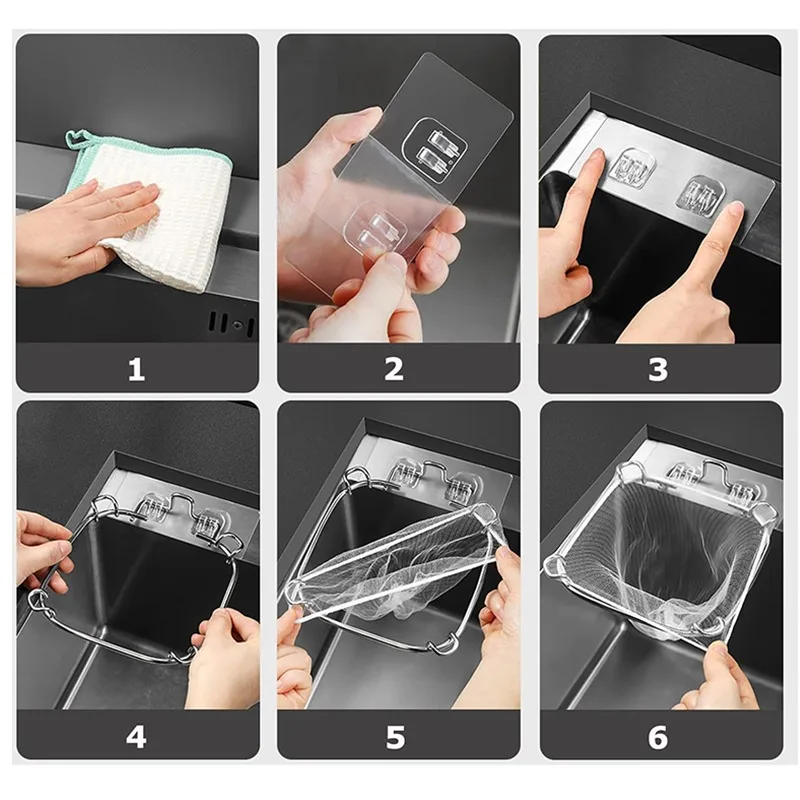 1

2

3

4

5

6