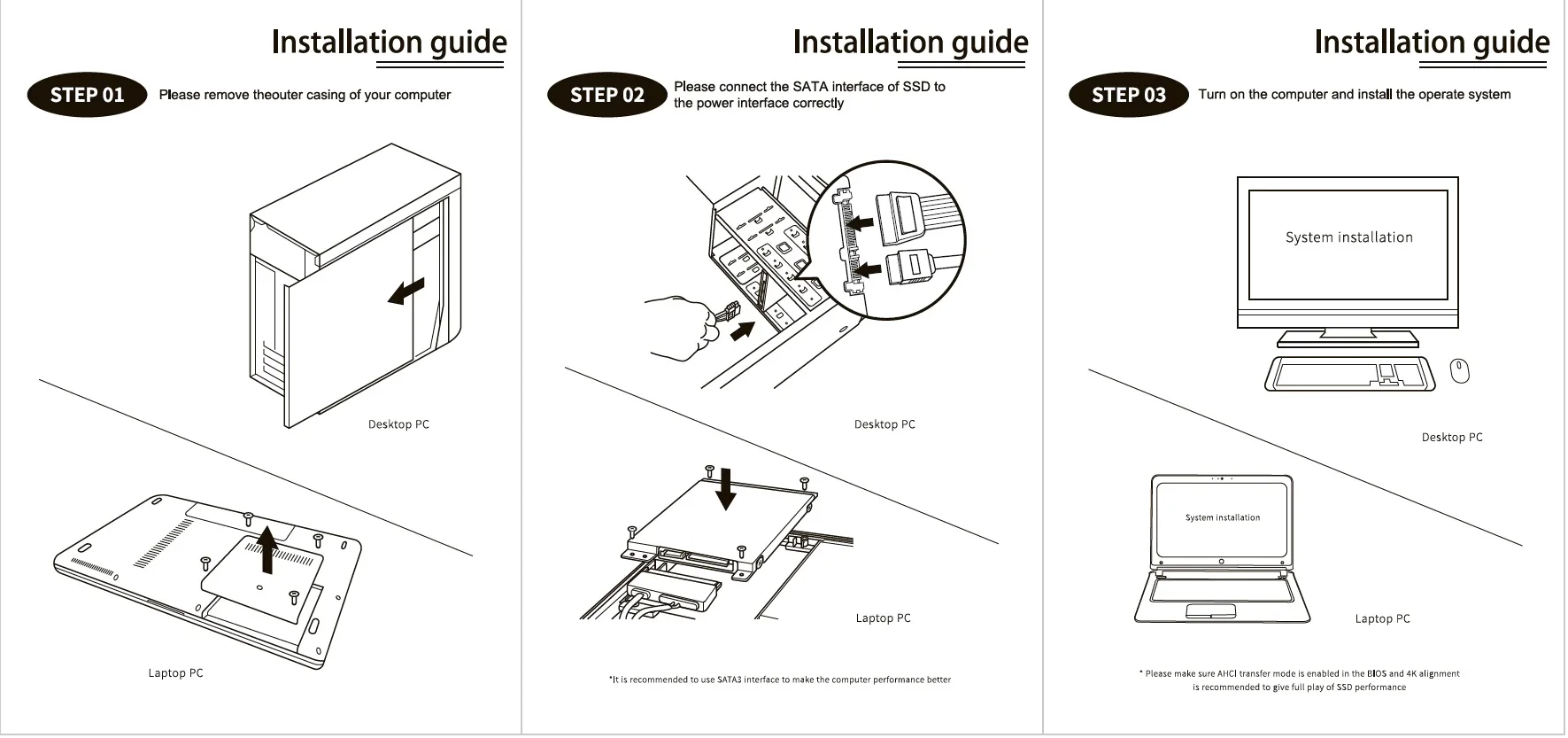 Installation guide

STEP 01 Please remove theouter casing of your computer

Desktop PC

Laptop PC

Installation guide

STEP 02 Please connect the SATA interface of SSD to the power interface correctly

Desktop PC

Laptop PC

*It is recommended to use SATA3 interface to make the computer performance better

Installation guide

STEP 03 Turn on the computer and install the operate system

System installation

Desktop PC

System installation

Laptop PC

* Please make sure AHCI transfer mode is enabled in the BIOS and 4K alignment is recommended to give full play of SSD performance