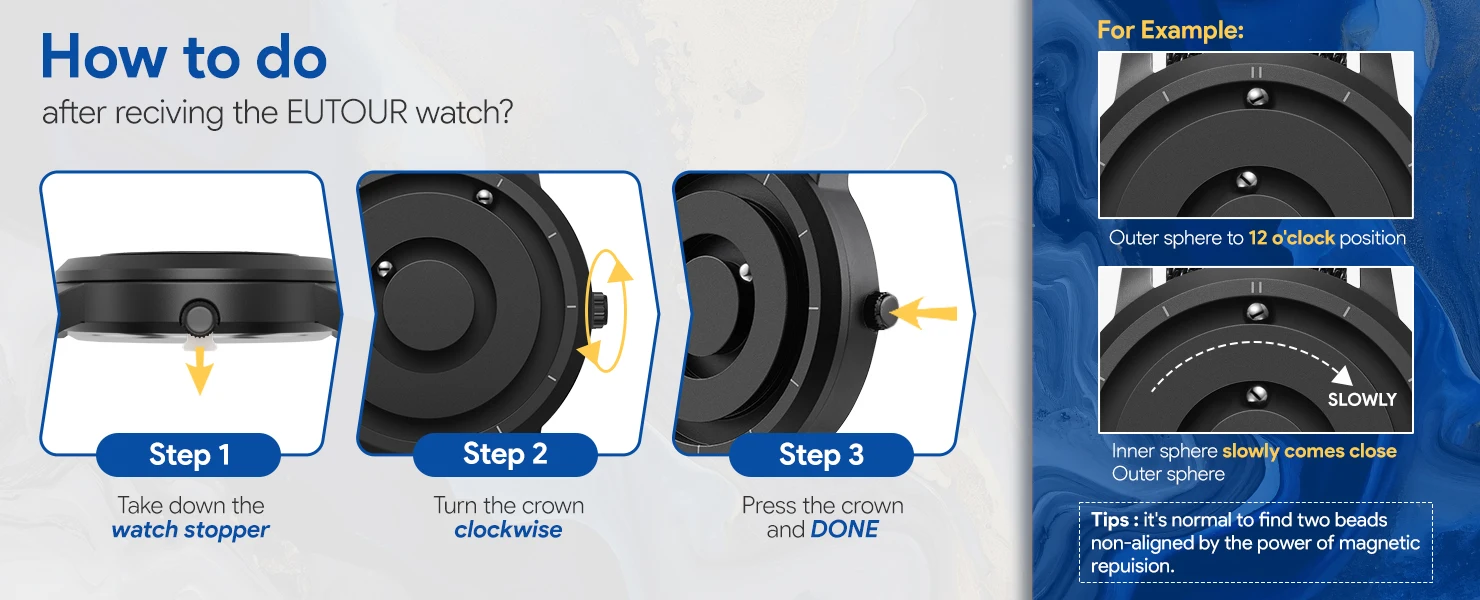 How to do
after reciving the EUTOUR watch?

Step 1
Take down the watch stopper

Step 2
Turn the crown clockwise

Step 3
Press the crown and DONE

For Example:

Outer sphere to 12 o'clock position

SLOWLY

Inner sphere slowly comes close Outer sphere

Tips : it's normal to find two beads non-aligned by the power of magnetic repulsion.