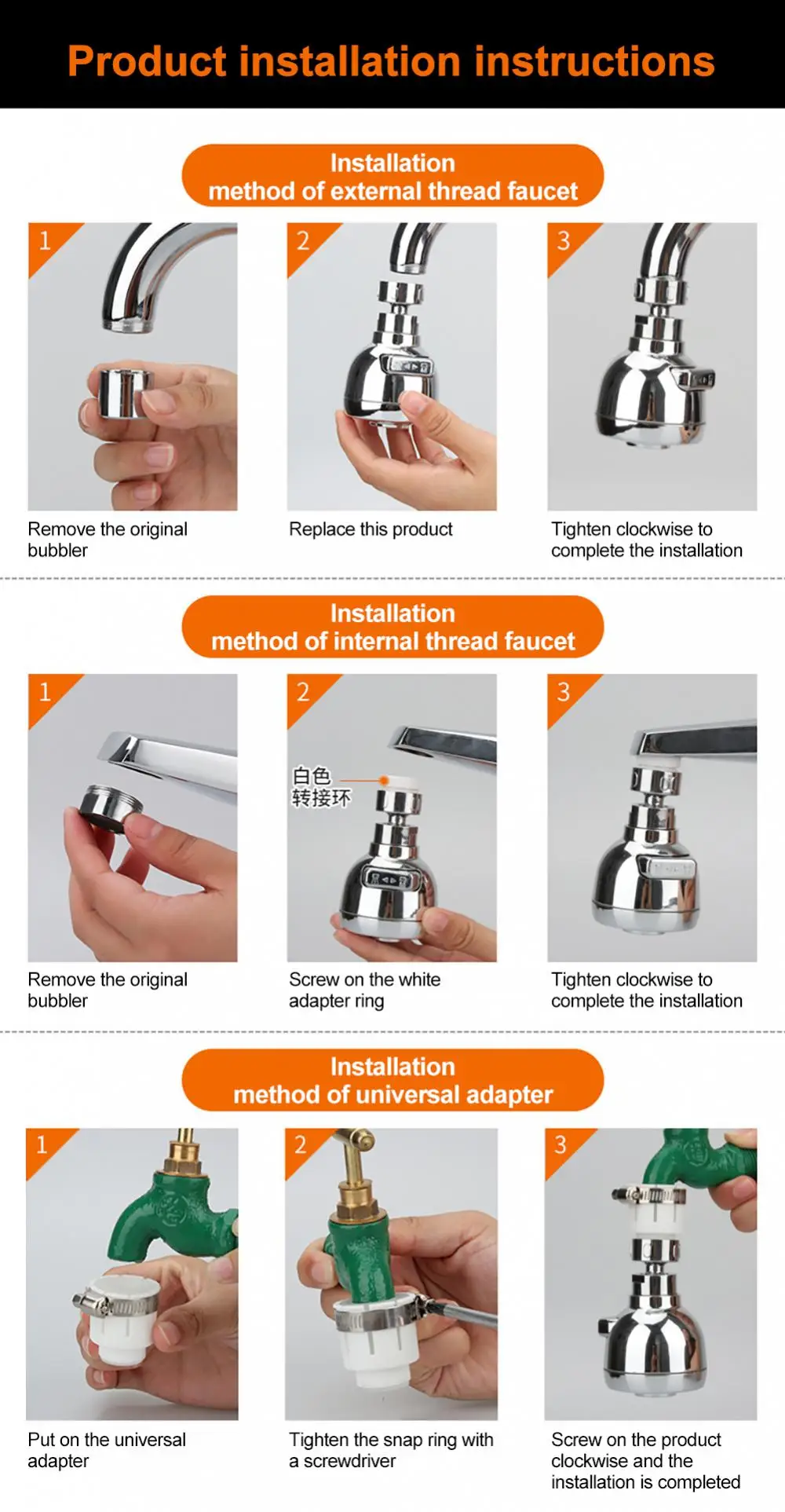 Product installation instructions

Installation
method of external thread faucet

1

Remove the original bubbler

2

Replace this product

3

Tighten clockwise to complete the installation

Installation
method of internal thread faucet

1

Remove the original bubbler

2

白色
转接环

Screw on the white adapter ring

3

Tighten clockwise to complete the installation

Installation
method of universal adapter

1

Put on the universal adapter

2

Tighten the snap ring with a screwdriver

3

Screw on the product clockwise and the installation is completed