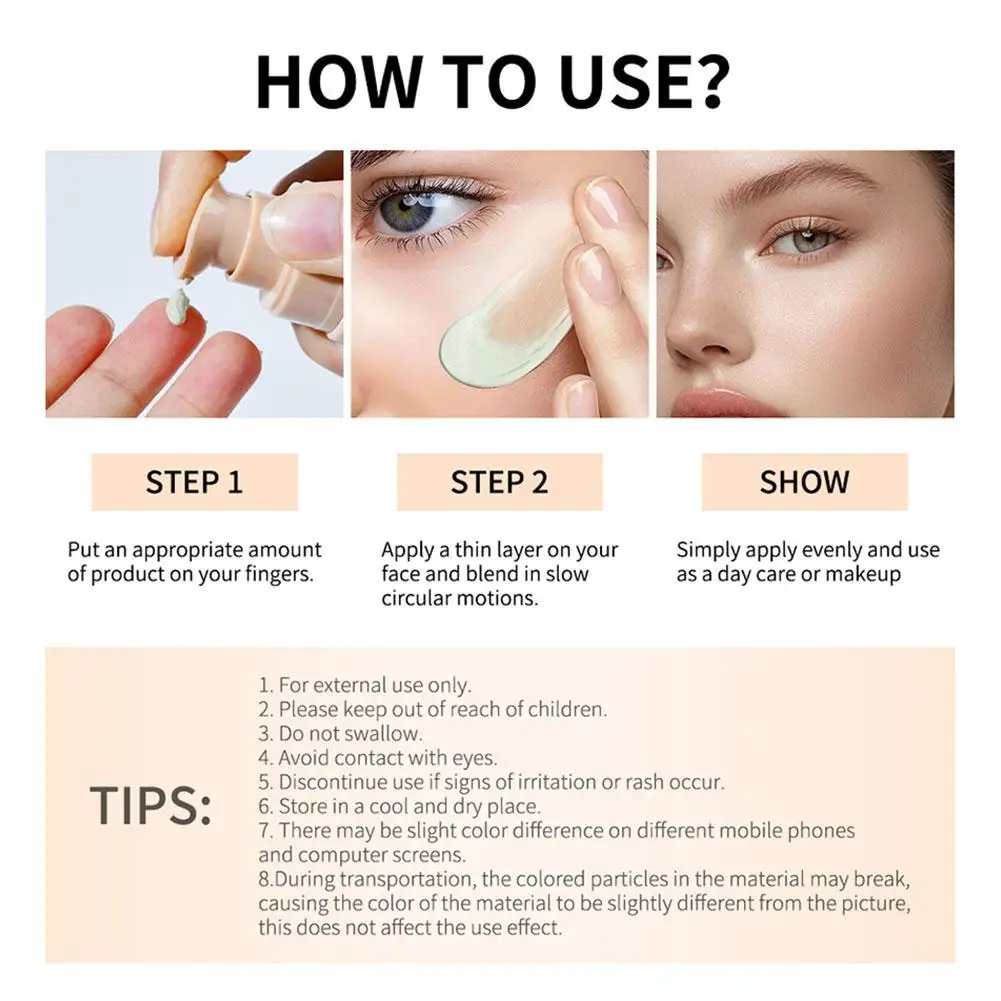 HOW TO USE?

STEP 1

Put an appropriate amount of product on your fingers.

STEP 2

Apply a thin layer on your face and blend in slow circular motions.

SHOW

Simply apply evenly and use as a day care or makeup

TIPS:

1. For external use only.
2. Please keep out of reach of children.
3. Do not swallow.
4. Avoid contact with eyes.
5. Discontinue use if signs of irritation or rash occur.
6. Store in a cool and dry place.
7. There may be slight color difference on different mobile phones and computer screens.
8.During transportation, the colored particles in the material may break, causing the color of the material to be slightly different from the picture, this does not affect the use effect.