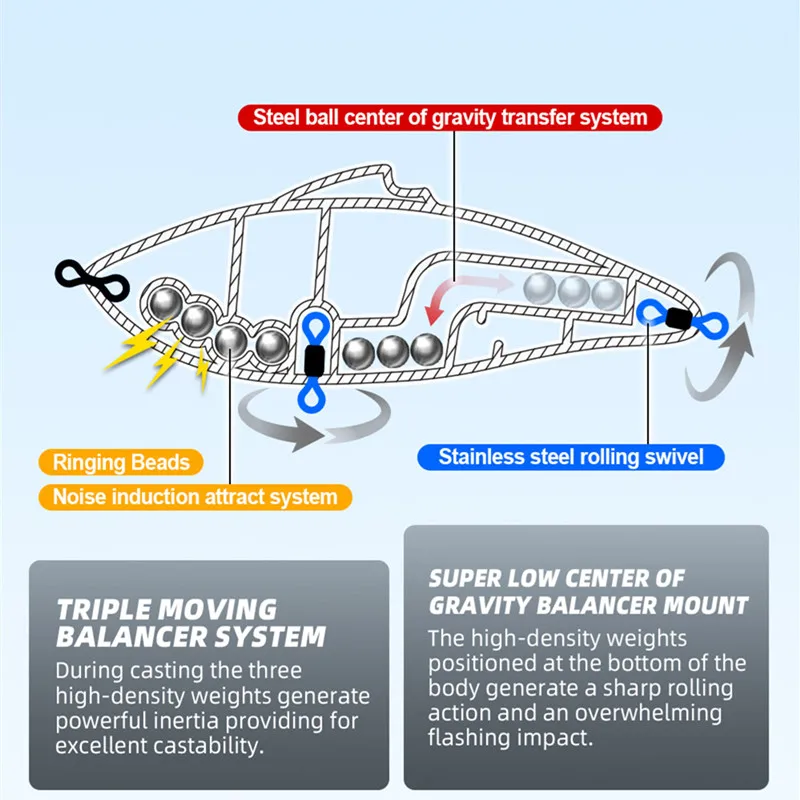 Steel ball center of gravity transfer system

Ringing Beads

Noise induction attract system

Stainless steel rolling swivel

TRIPLE MOVING BALANCER SYSTEM

During casting the three high-density weights generate powerful inertia providing for excellent castability.

SUPER LOW CENTER OF GRAVITY BALANCER MOUNT

The high-density weights positioned at the bottom of the body generate a sharp rolling action and an overwhelming flashing impact.