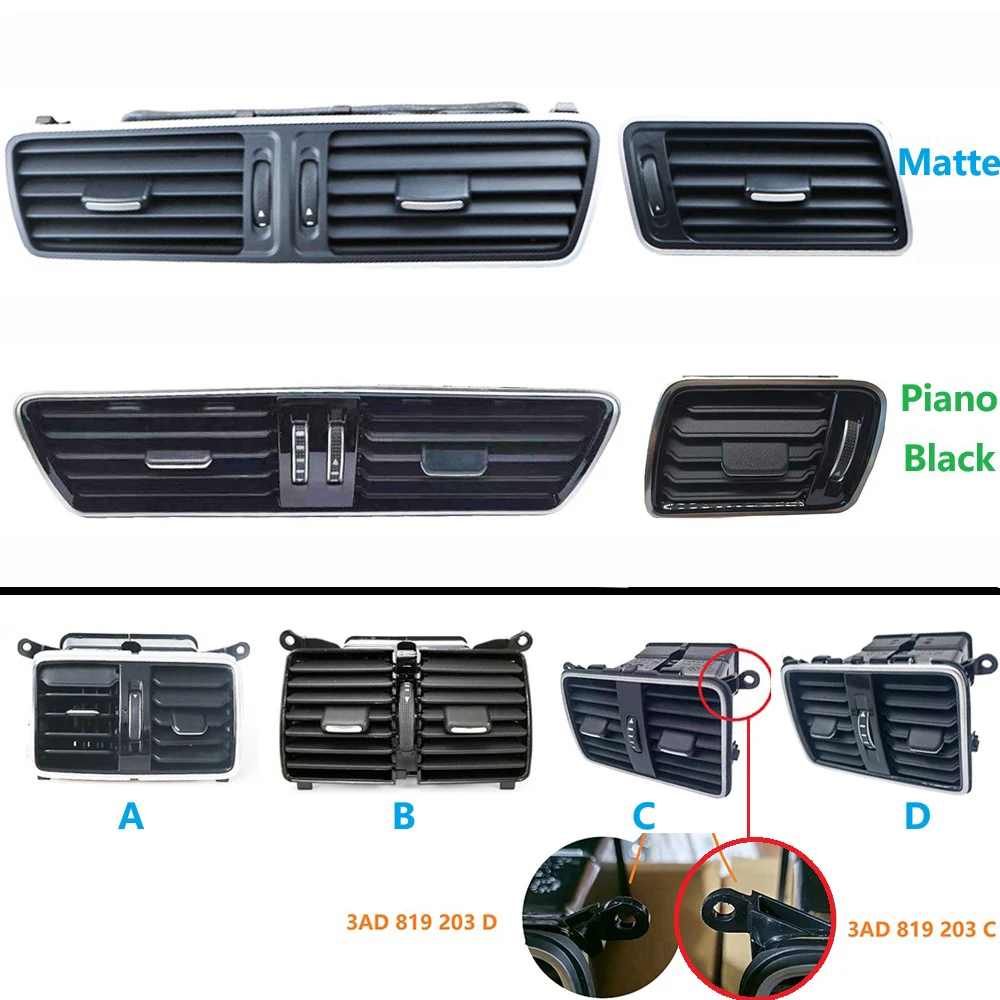 Matte

Piano Black

A

B

C

D

3AD 819 203 D

3AD 819 203 C