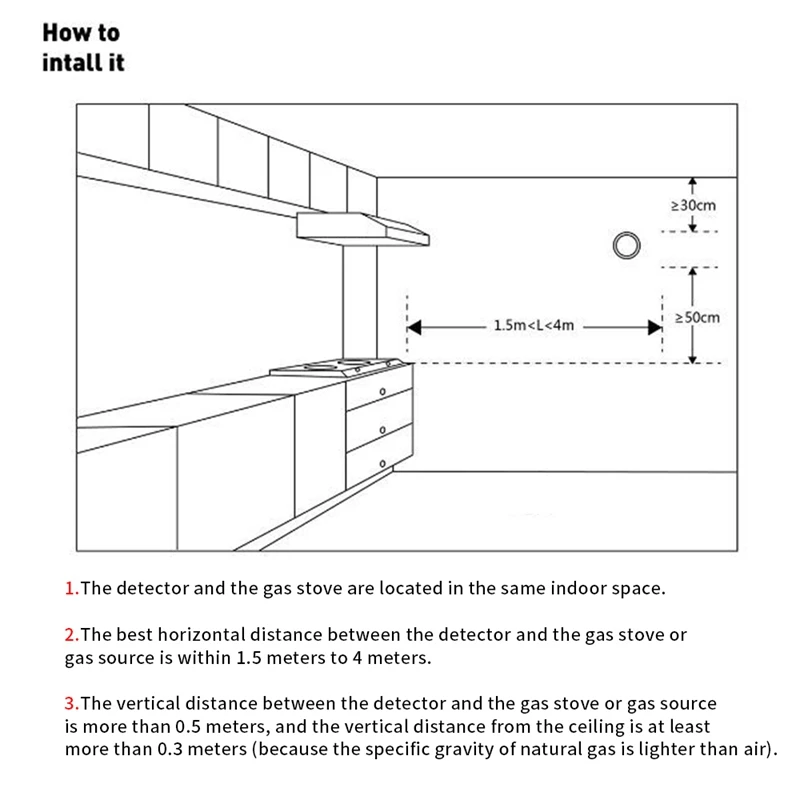 How to intall it

≥30cm

1.5m<L<4m

≥50cm

1.The detector and the gas stove are located in the same indoor space.

2.The best horizontal distance between the detector and the gas stove or gas source is within 1.5 meters to 4 meters.

3.The vertical distance between the detector and the gas stove or gas source is more than 0.5 meters, and the vertical distance from the ceiling is at least more than 0.3 meters (because the specific gravity of natural gas is lighter than air).