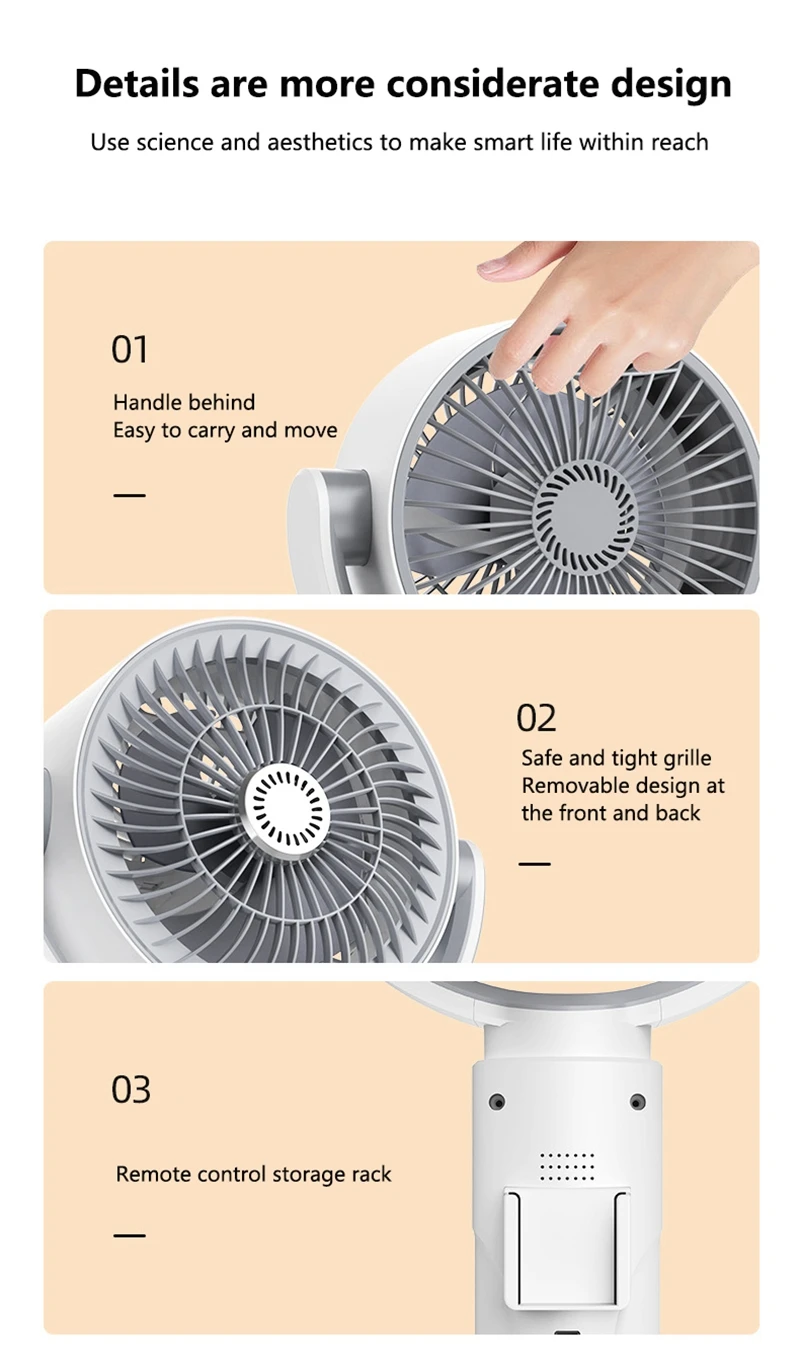 Details are more considerate design

Use science and aesthetics to make smart life within reach

01

Handle behind
Easy to carry and move

—

02

Safe and tight grille
Removable design at the front and back

—

03

Remote control storage rack

—