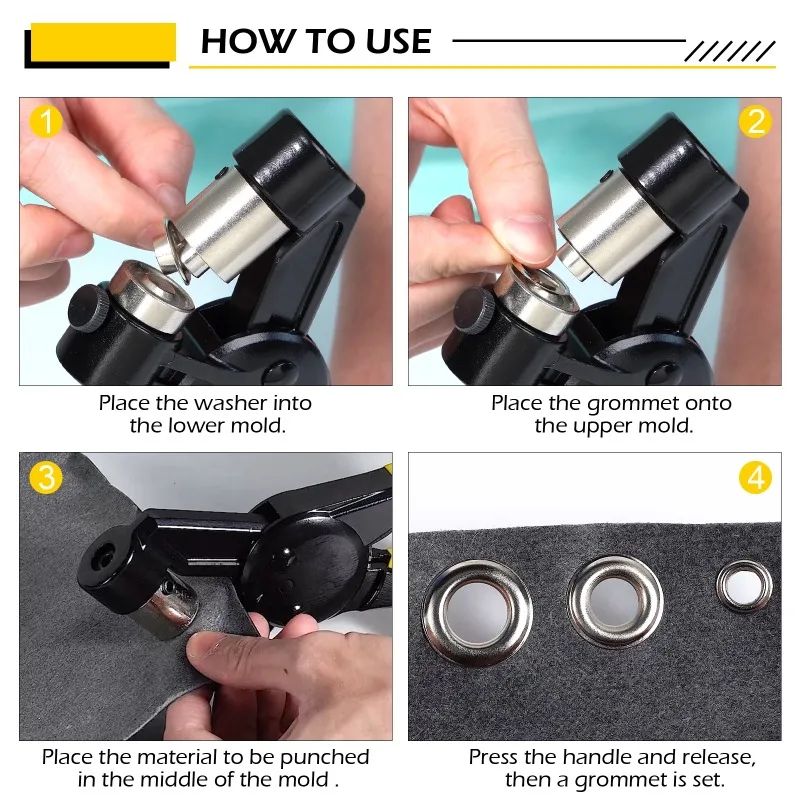 HOW TO USE

1

Place the washer into the lower mold.

2

Place the grommet onto the upper mold.

3

Place the material to be punched in the middle of the mold .

4

Press the handle and release, then a grommet is set.