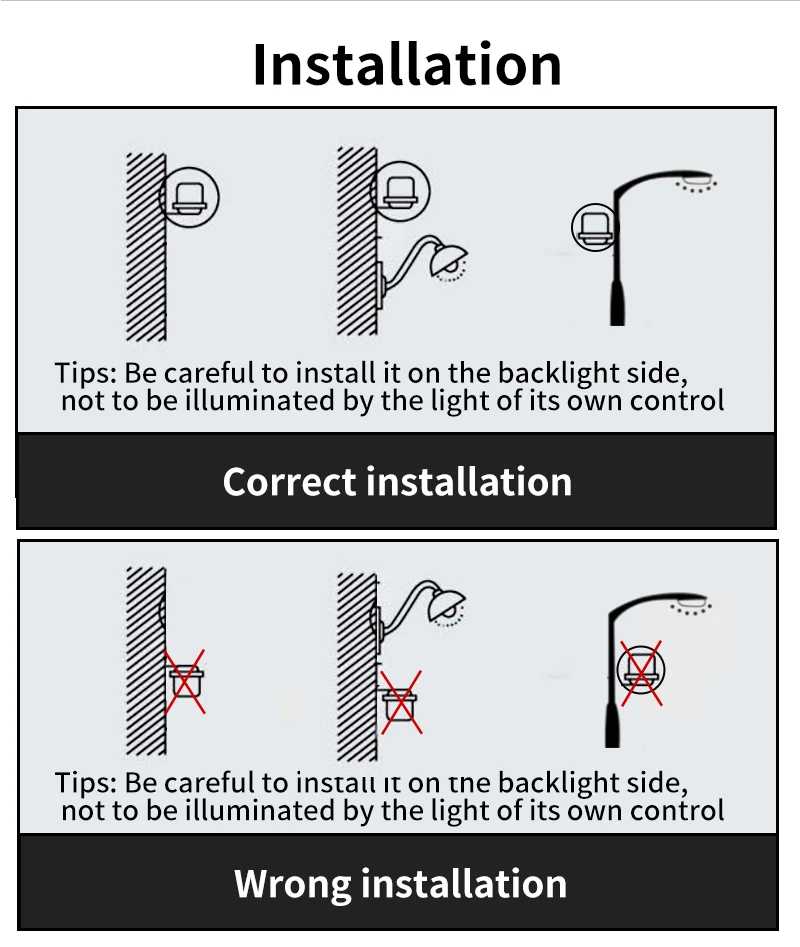 Installation

Tips: Be careful to install it on the backlight side, not to be illuminated by the light of its own control

Correct installation

Tips: Be careful to install it on the backlight side, not to be illuminated by the light of its own control

Wrong installation