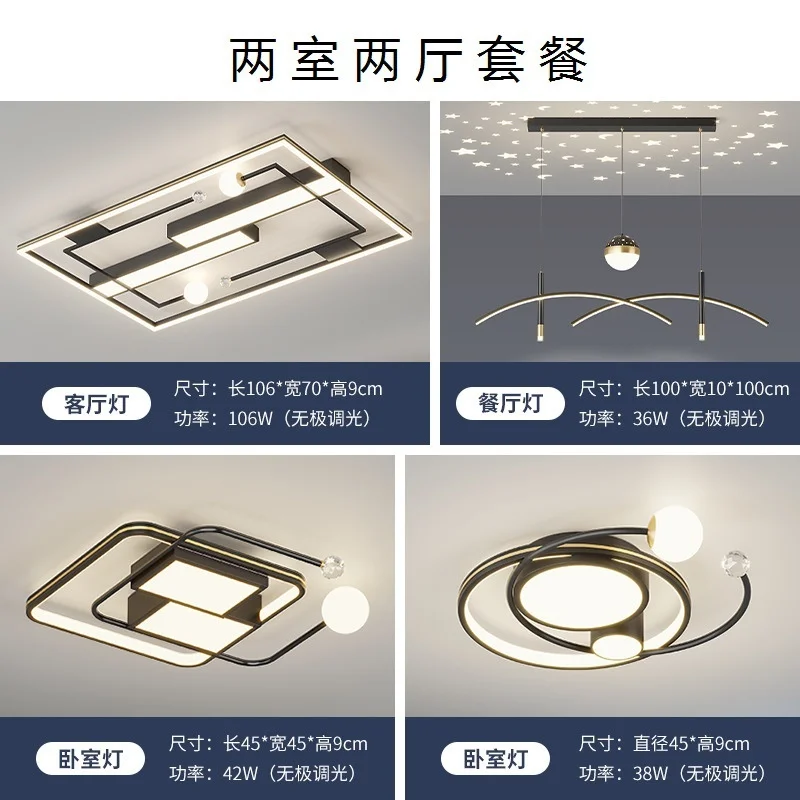 两室两厅套餐

客厅灯
尺寸：长106*宽70*高9cm
功率：106W（无极调光）

餐厅灯
尺寸：长100*宽10*100cm
功率：36W（无极调光）

卧室灯
尺寸：长45*宽45*高9cm
功率：42W（无极调光）

卧室灯
尺寸：直径45*高9cm
功率：38W（无极调光）