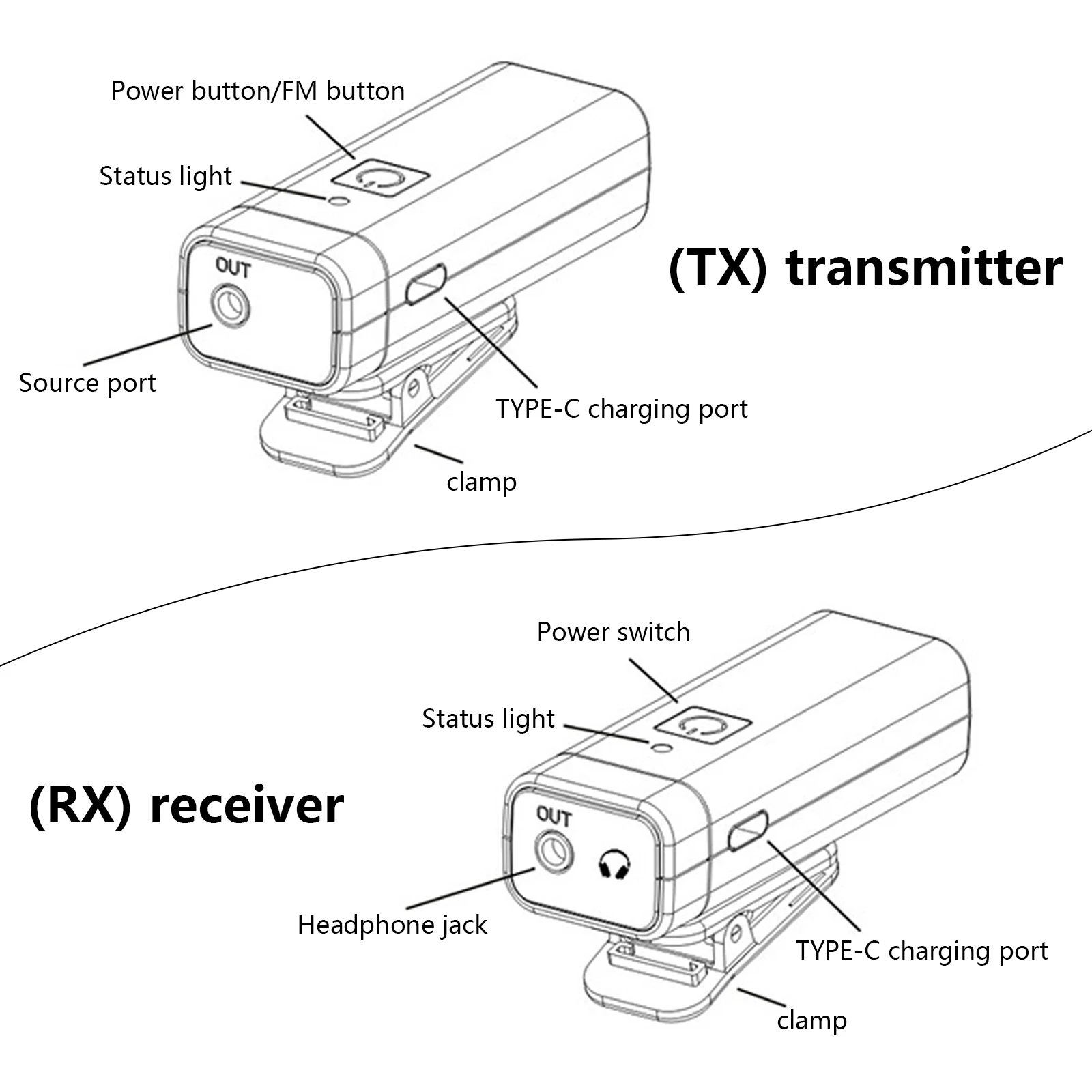 Power button/FM button

Status light

OUT

(TX) transmitter

Source port

TYPE-C charging port

clamp

Power switch

Status light

(RX) receiver

OUT

Headphone jack

TYPE-C charging port

clamp