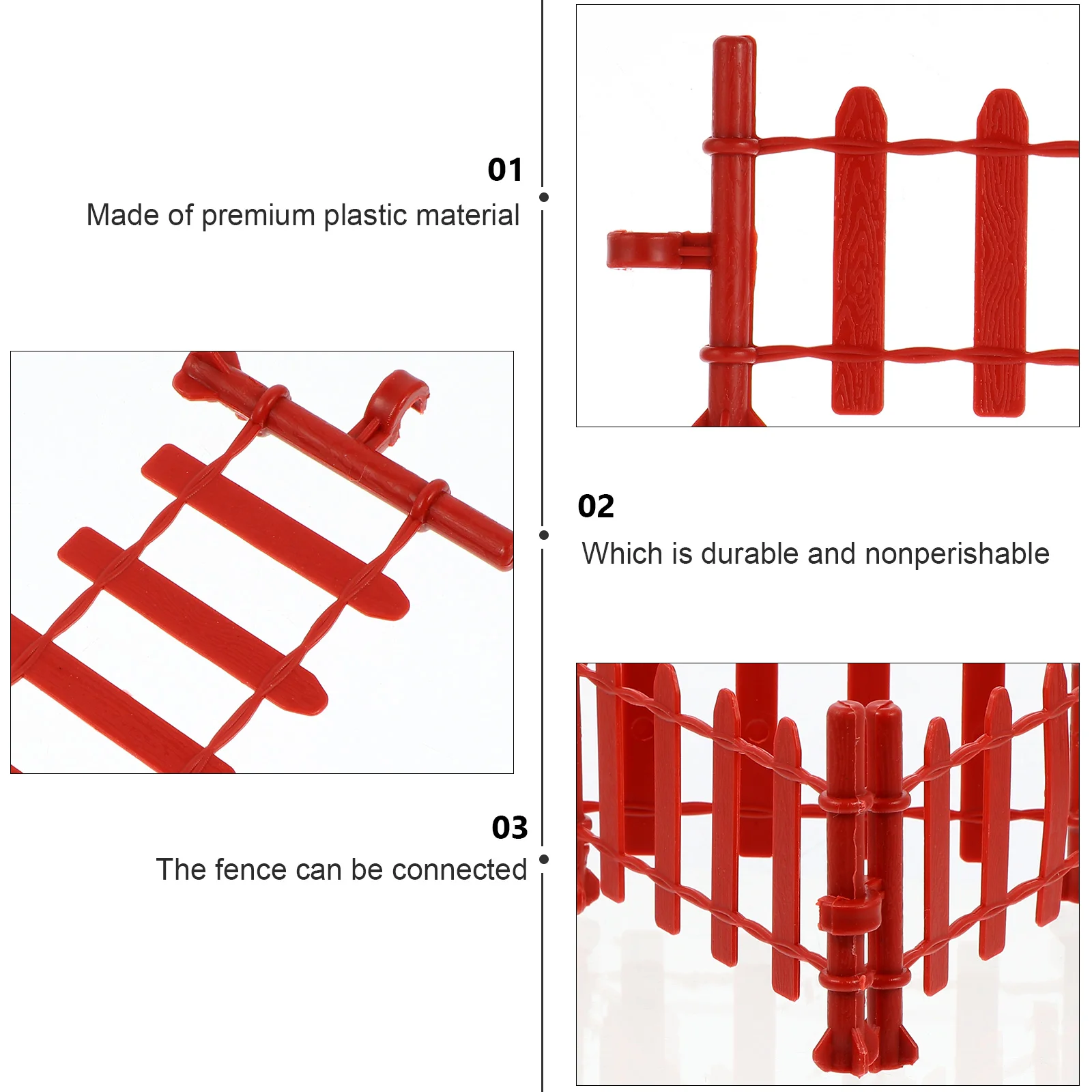 01
Made of premium plastic material

02
Which is durable and nonperishable

03
The fence can be connected