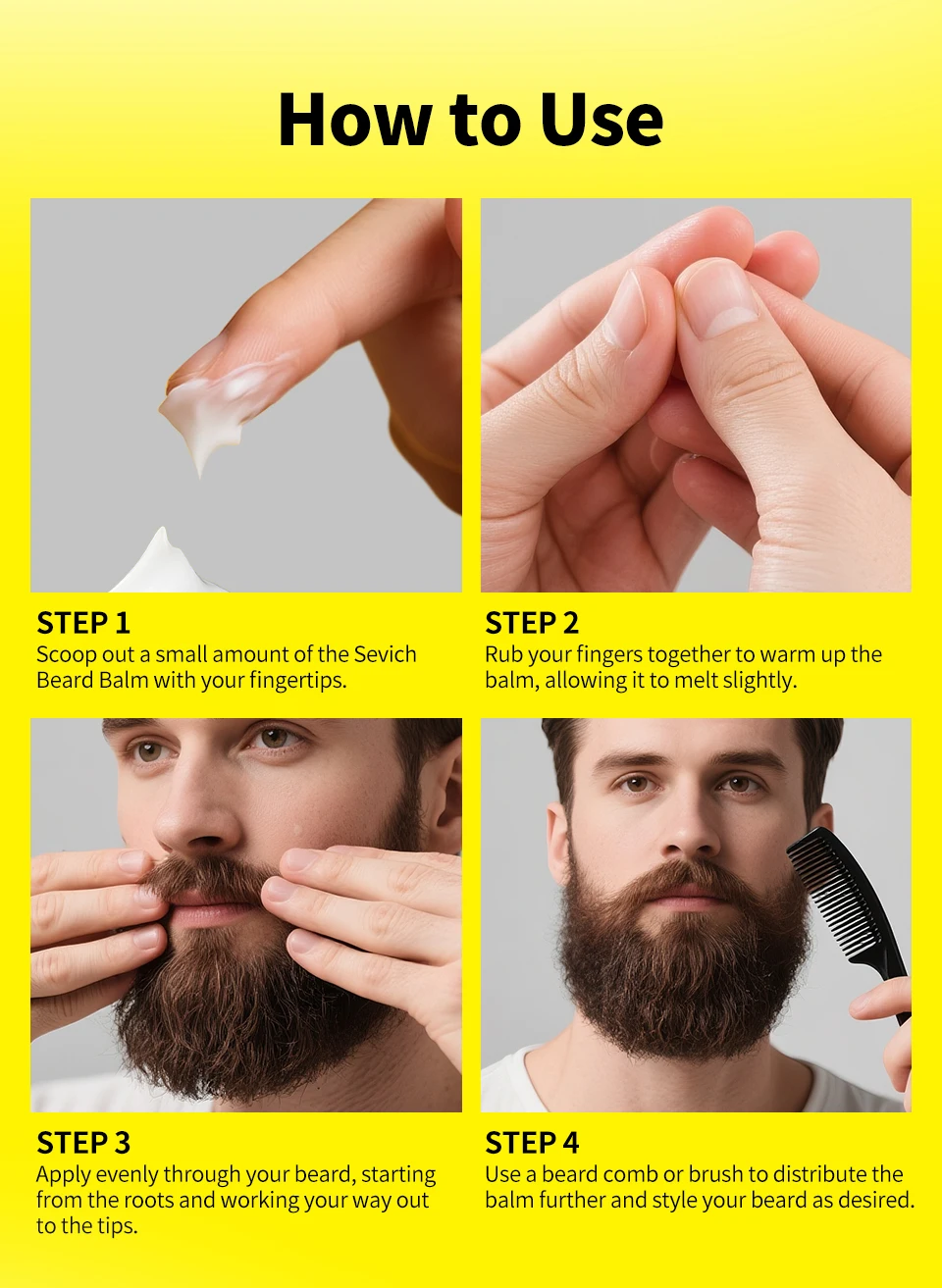 How to Use

STEP 1
Scoop out a small amount of the Sevich Beard Balm with your fingertips.

STEP 2
Rub your fingers together to warm up the balm, allowing it to melt slightly.

STEP 3
Apply evenly through your beard, starting from the roots and working your way out to the tips.

STEP 4
Use a beard comb or brush to distribute the balm further and style your beard as desired.