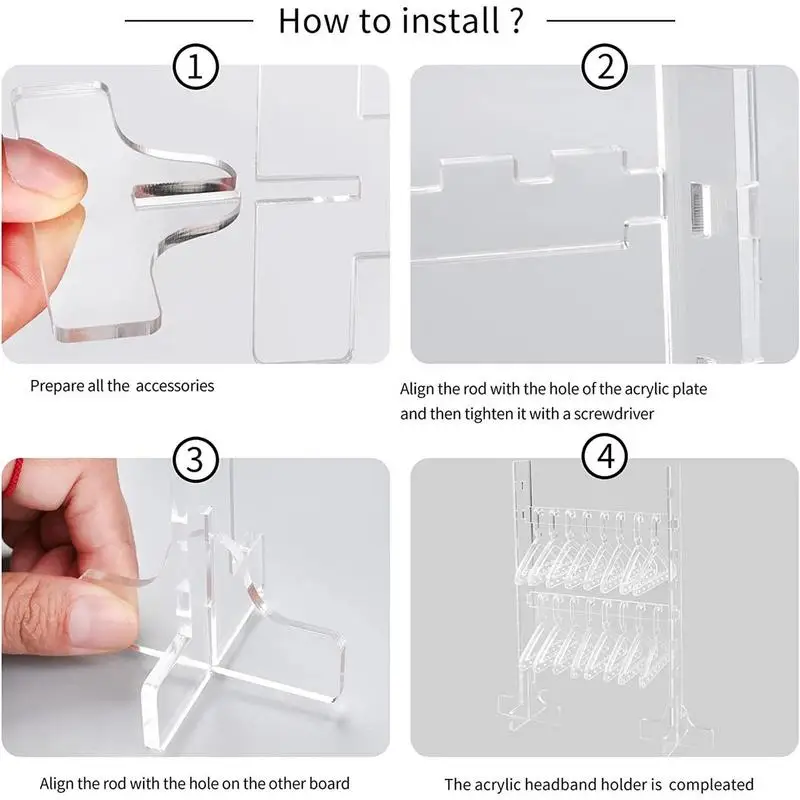 How to install ?

①

Prepare all the accessories

②

Align the rod with the hole of the acrylic plate and then tighten it with a screwdriver

③

Align the rod with the hole on the other board

④

The acrylic headband holder is compleated