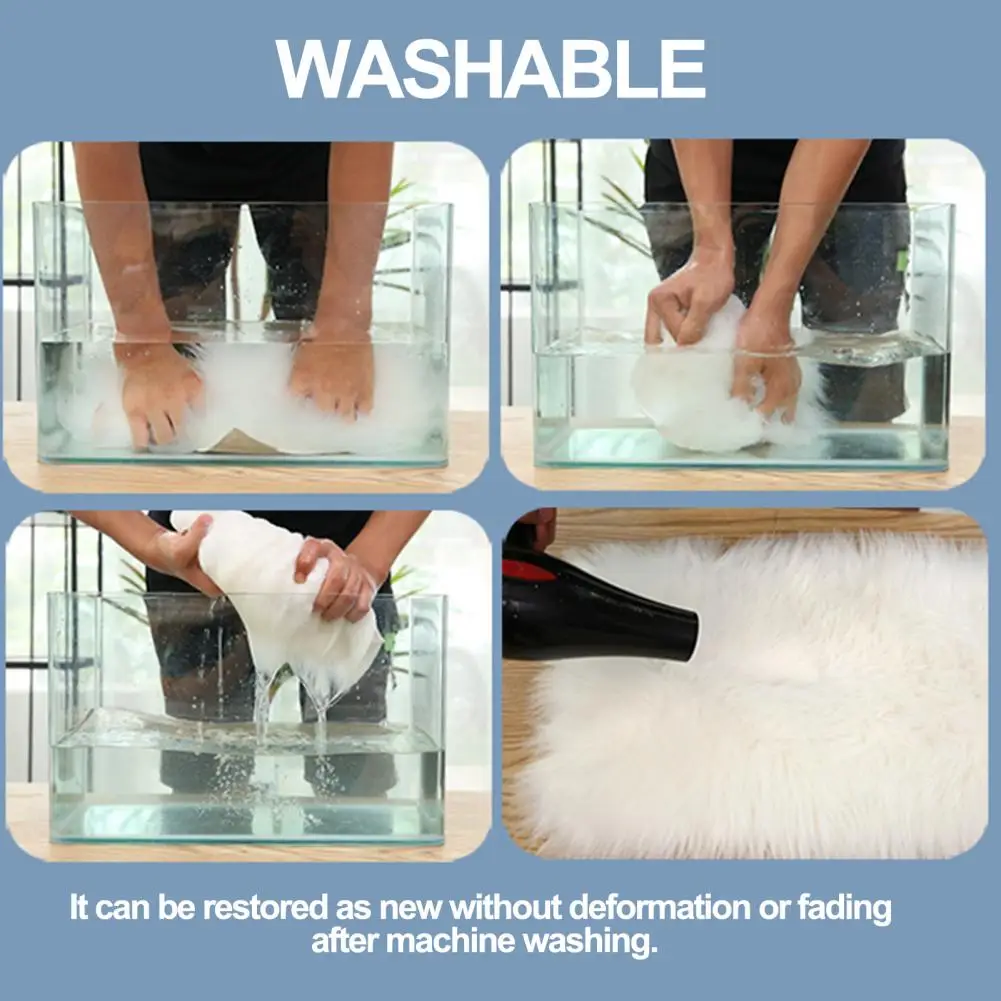 WASHABLE

It can be restored as new without deformation or fading after machine washing.