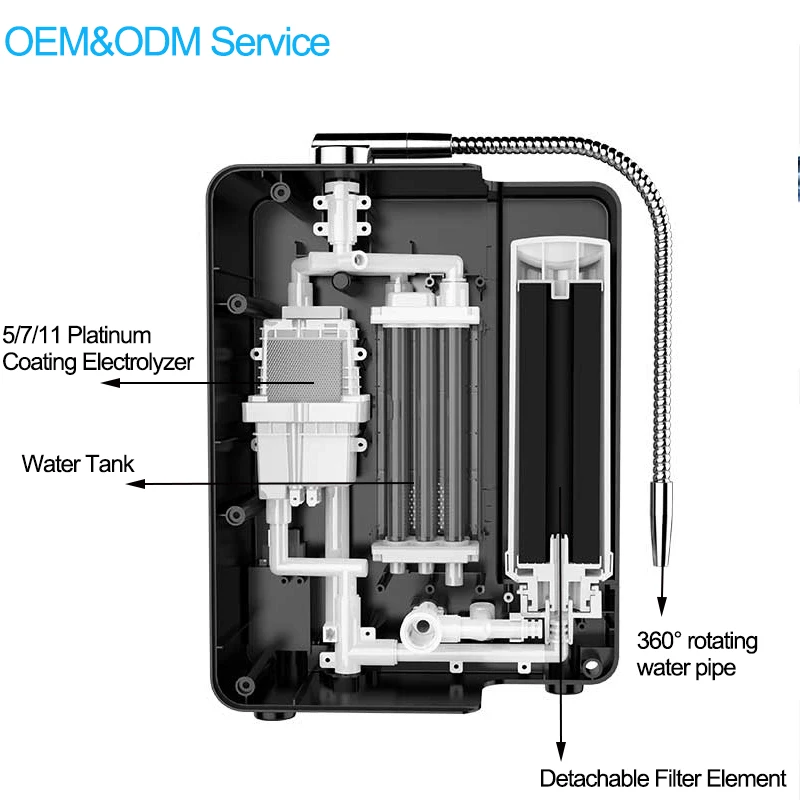 OEM&ODM Service

5/7/11 Platinum Coating Electrolyzer

Water Tank

360° rotating water pipe

Detachable Filter Element