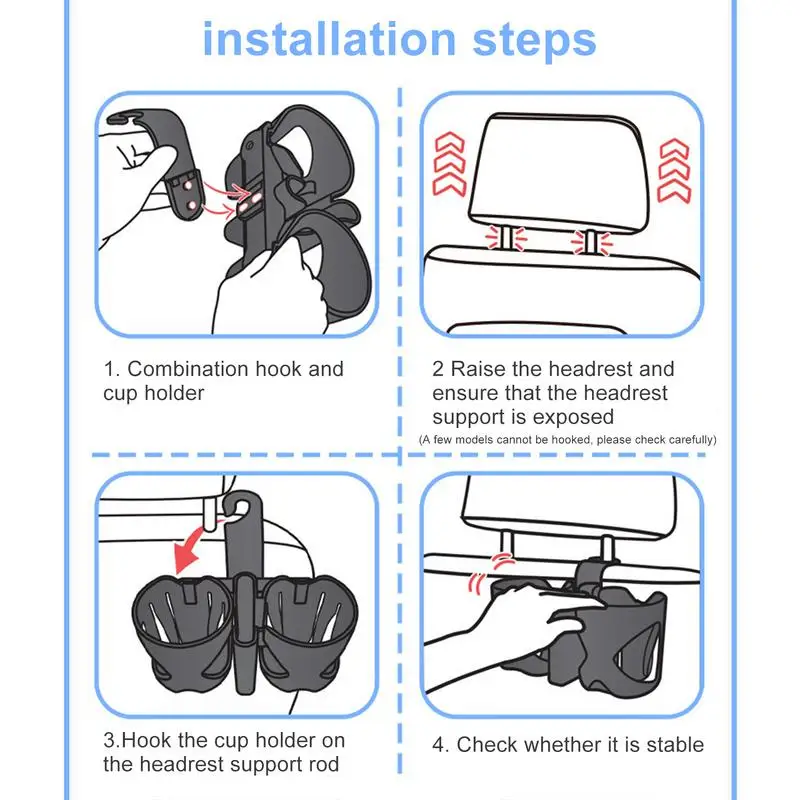 installation steps

1. Combination hook and cup holder

2 Raise the headrest and ensure that the headrest support is exposed
(A few models cannot be hooked, please check carefully)

3.Hook the cup holder on the headrest support rod

4. Check whether it is stable