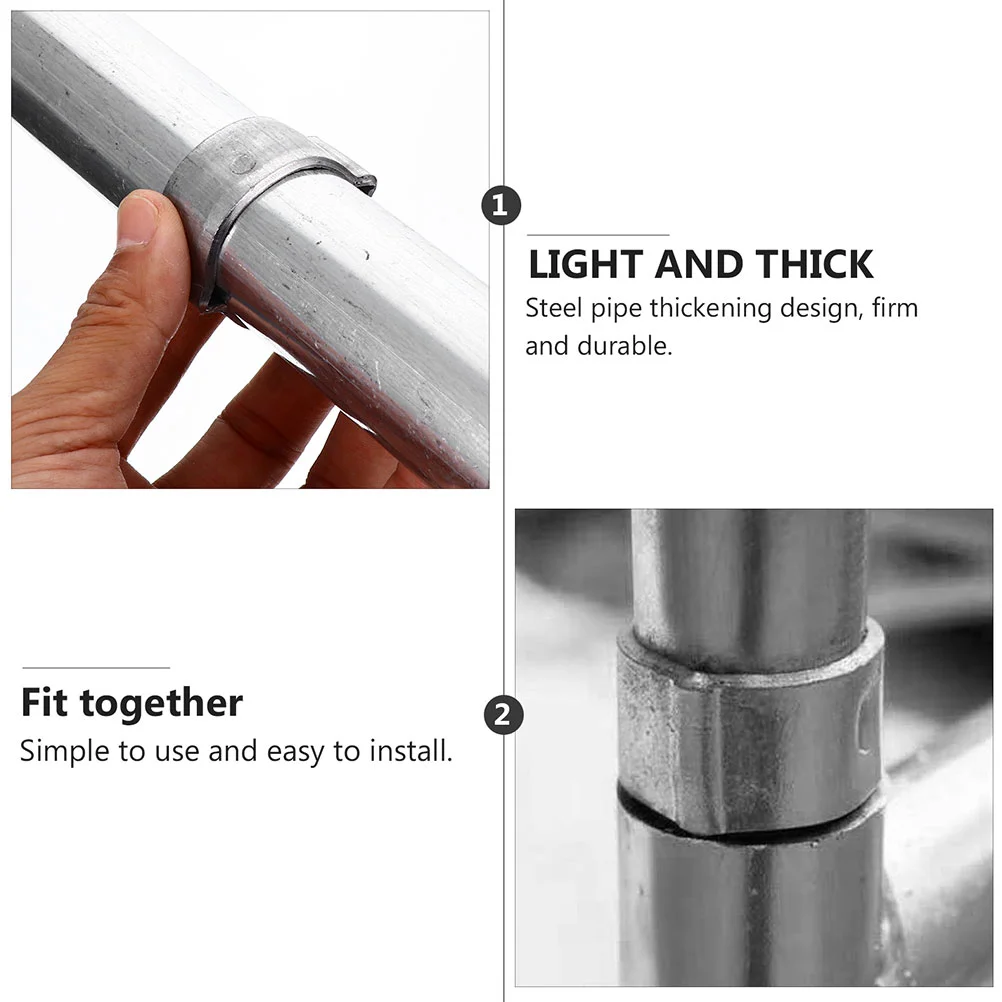 1

LIGHT AND THICK

Steel pipe thickening design, firm and durable.

Fit together

Simple to use and easy to install.

2