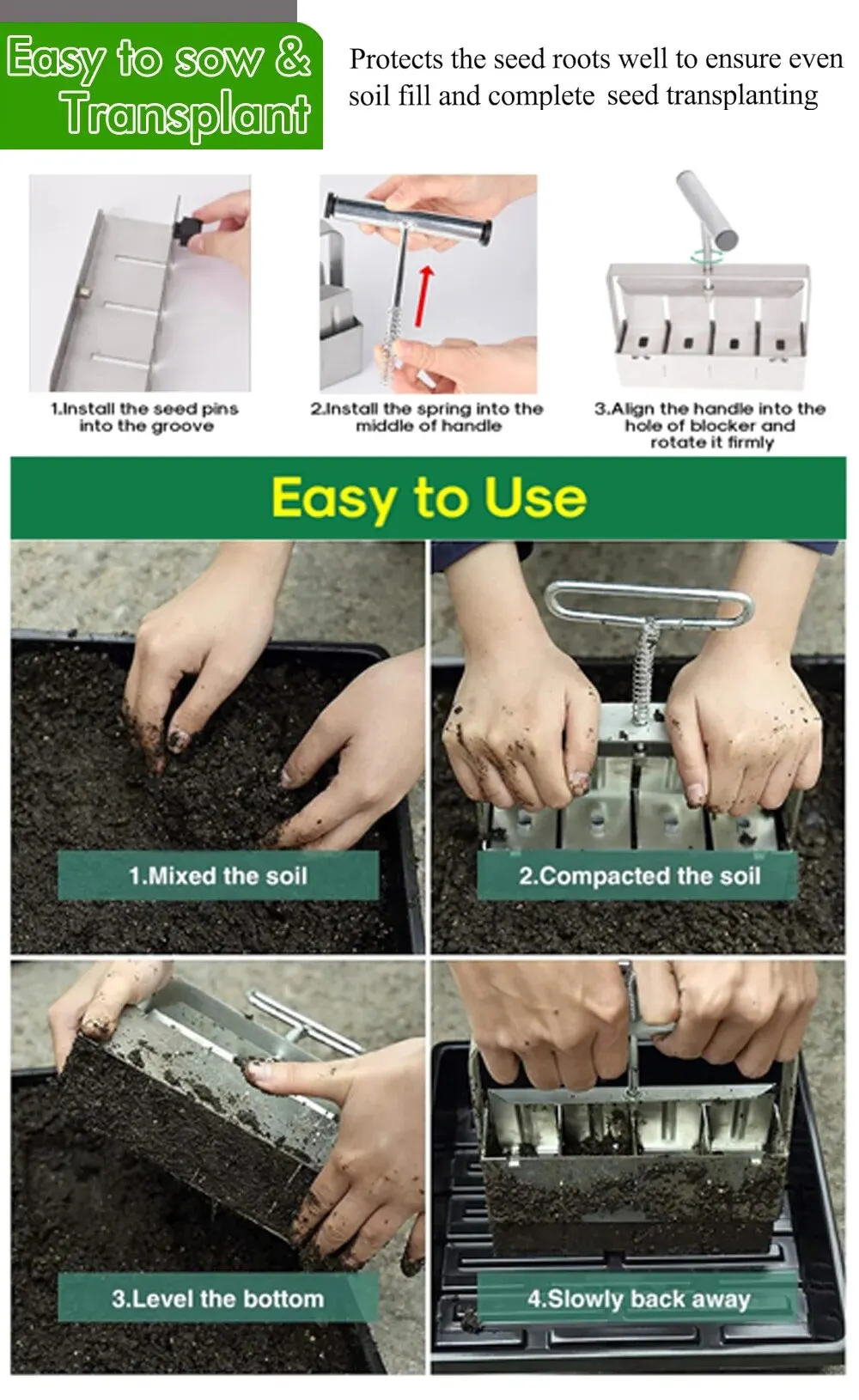 Easy to sow & Transplant

Protects the seed roots well to ensure even soil fill and complete seed transplanting

1.Install the seed pins into the groove

2.Install the spring into the middle of handle

3.Align the handle into the hole of blocker and rotate it firmly

Easy to Use

1.Mixed the soil

2.Compacted the soil

3.Level the bottom

4.Slowly back away