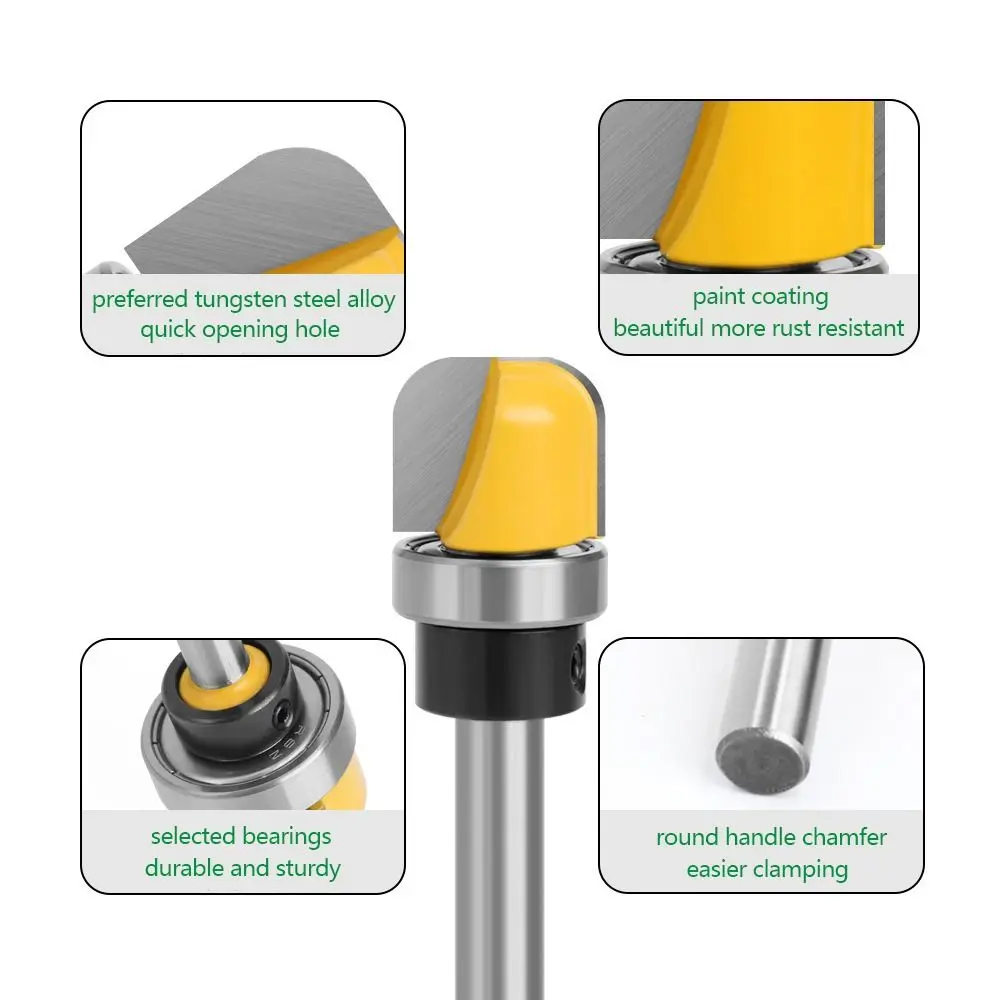 preferred tungsten steel alloy
quick opening hole

paint coating
beautiful more rust resistant

selected bearings
durable and sturdy

round handle chamfer
easier clamping