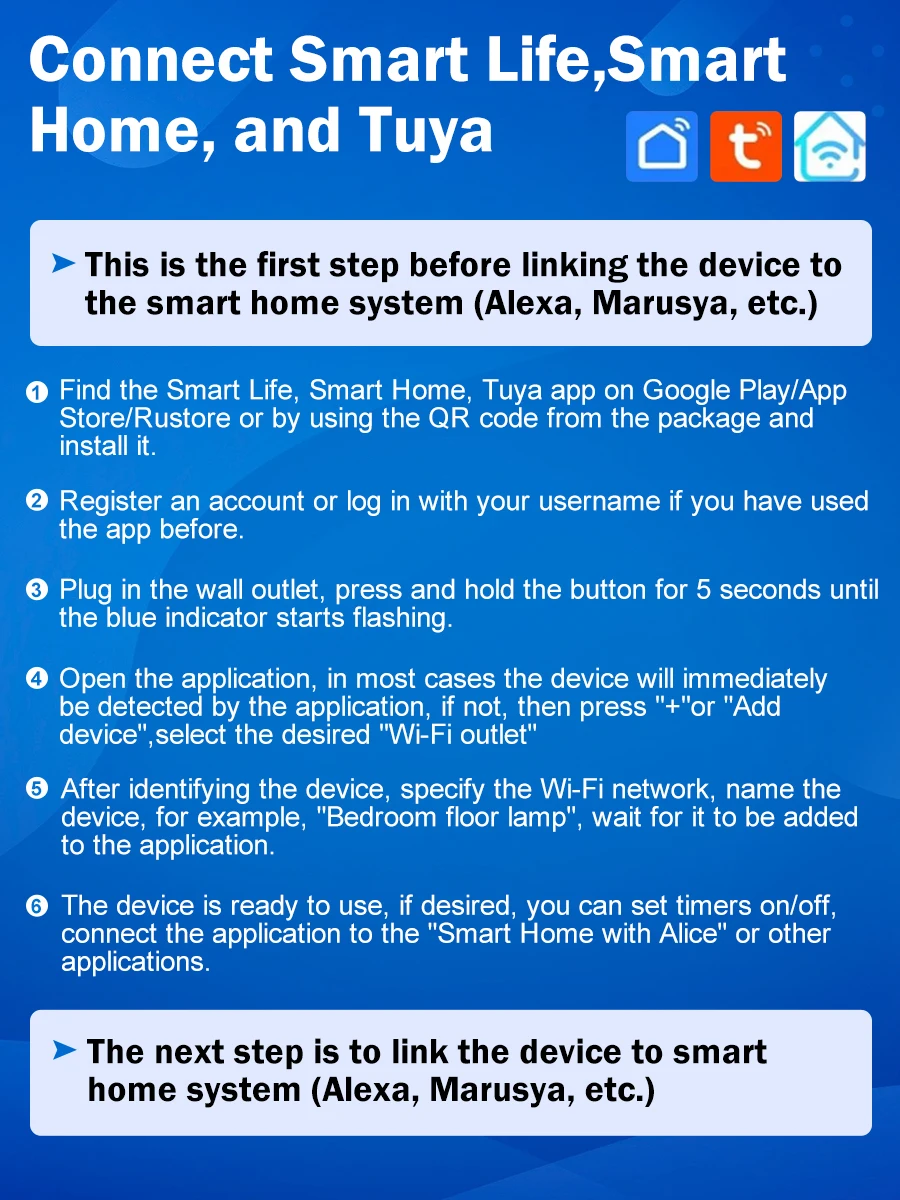 Connect Smart Life,Smart Home, and Tuya

➤ This is the first step before linking the device to the smart home system (Alexa, Marusya, etc.)

❶ Find the Smart Life, Smart Home, Tuya app on Google Play/App Store/Rustore or by using the QR code from the package and install it.

❷ Register an account or log in with your username if you have used the app before.

❸ Plug in the wall outlet, press and hold the button for 5 seconds until the blue indicator starts flashing.

❹ Open the application, in most cases the device will immediately be detected by the application, if not, then press "+"or "Add device",select the desired "Wi-Fi outlet"

❺ After identifying the device, specify the Wi-Fi network, name the device, for example, "Bedroom floor lamp", wait for it to be added to the application.

❻ The device is ready to use, if desired, you can set timers on/off, connect the application to the "Smart Home with Alice" or other applications.

➤ The next step is to link the device to smart home system (Alexa, Marusya, etc.)