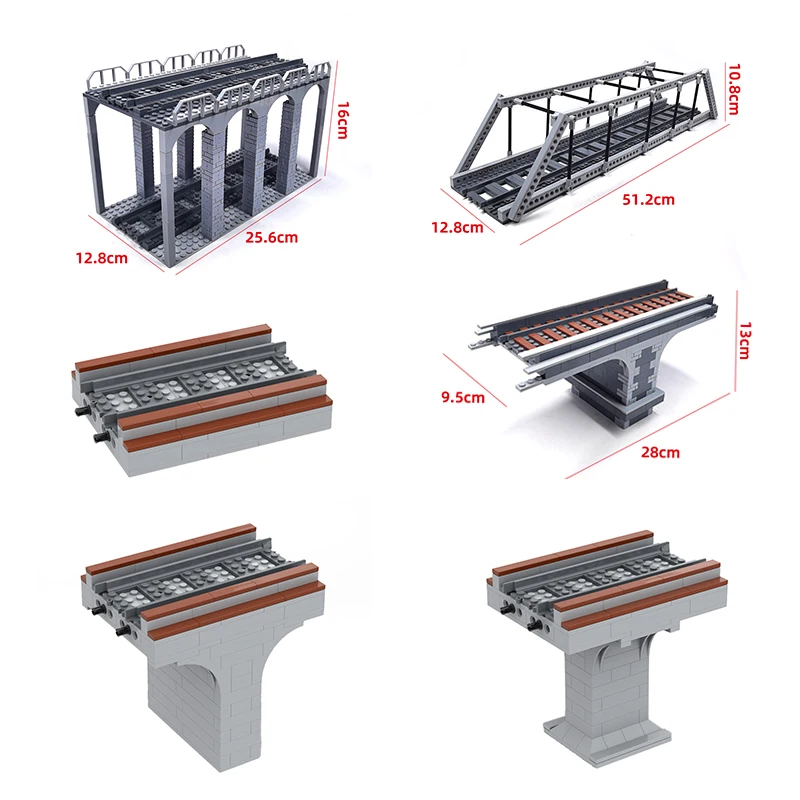 16cm
12.8cm
25.6cm
10.8cm
12.8cm
51.2cm
13cm
9.5cm
28cm