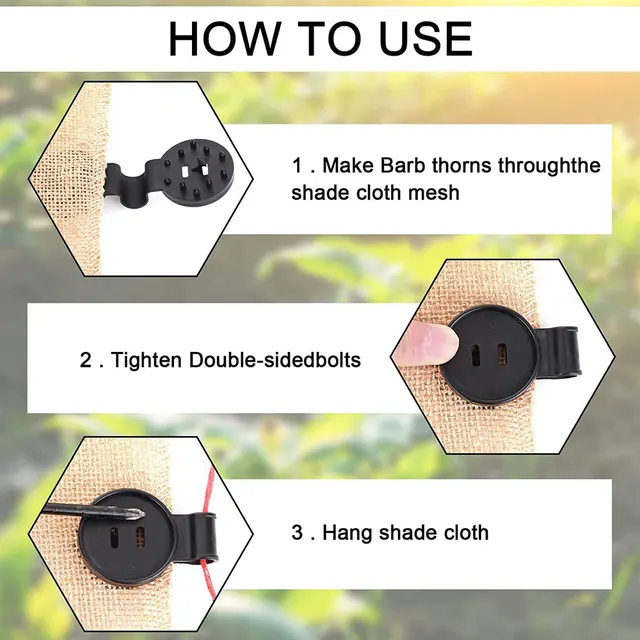 HOW TO USE

1 . Make Barb thorns throughthe shade cloth mesh

2 . Tighten Double-sidedbolts

3 . Hang shade cloth