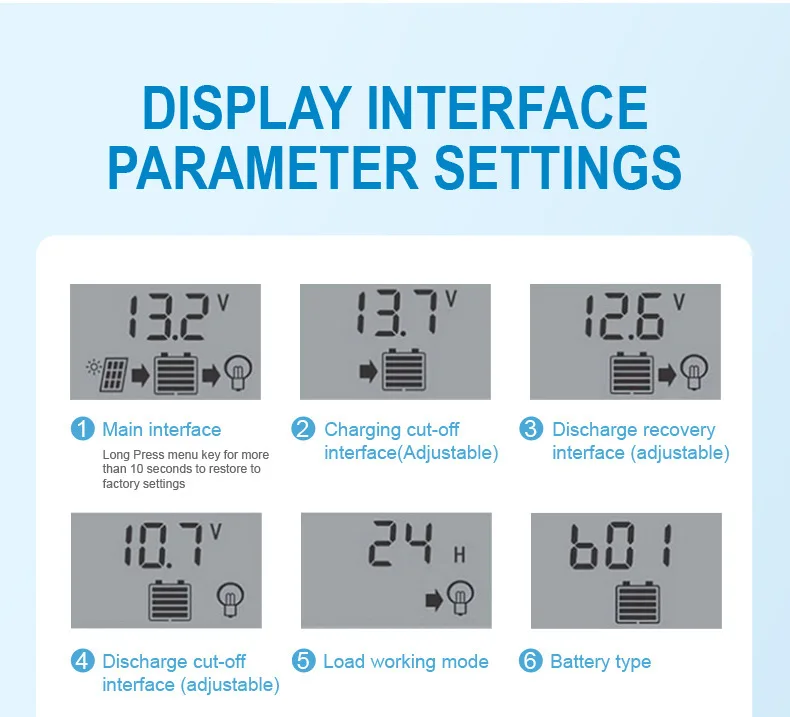 DISPLAY INTERFACE PARAMETER SETTINGS

13.2 V

1 Main interface

Long Press menu key for more than 10 seconds to restore to factory settings

13.7 V

2 Charging cut-off interface(Adjustable)

12.6 V

3 Discharge recovery interface (adjustable)

10.7 V

4 Discharge cut-off interface (adjustable)

24 H

5 Load working mode

b01

6 Battery type