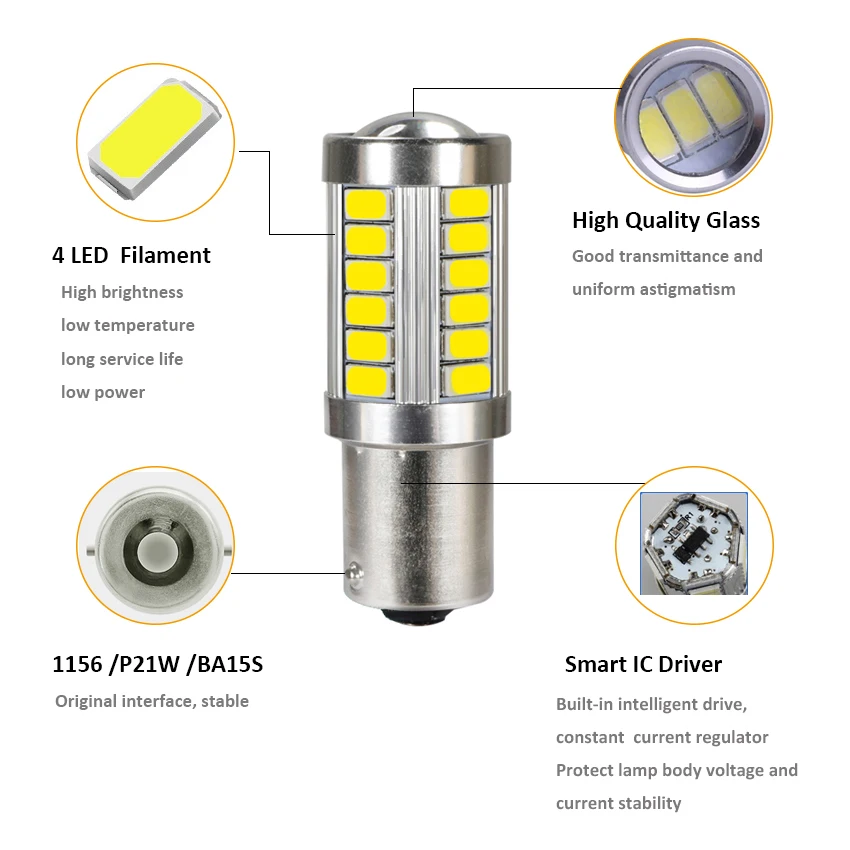 4 LED Filament

High brightness
low temperature
long service life
low power

High Quality Glass

Good transmittance and uniform astigmatism

1156 /P21W /BA15S

Original interface, stable

Smart IC Driver

Built-in intelligent drive, constant current regulator
Protect lamp body voltage and current stability