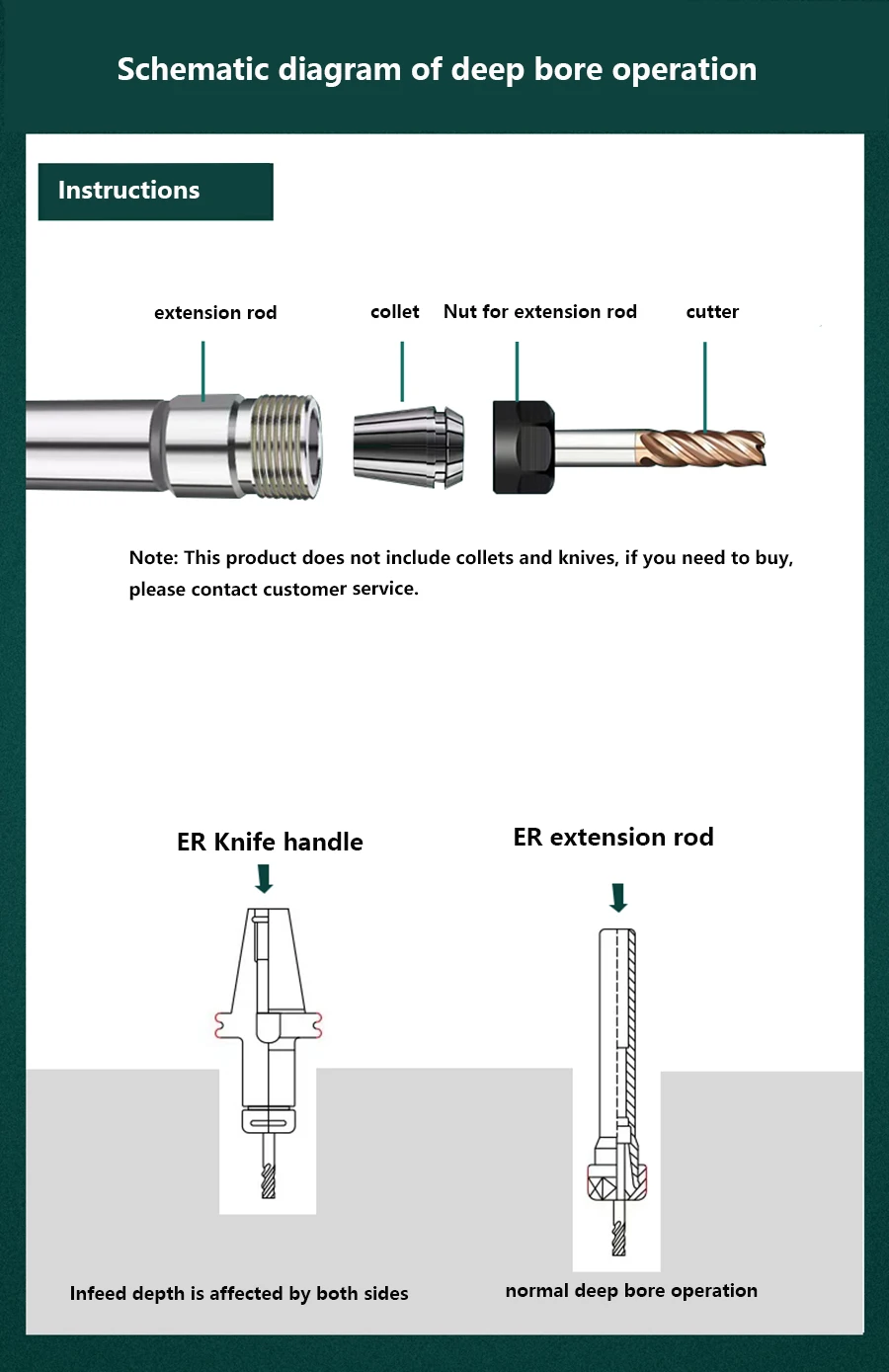 Schematic diagram of deep bore operation

Instructions

extension rod

collet

Nut for extension rod

cutter

Note: This product does not include collets and knives, if you need to buy, please contact customer service.

ER Knife handle

ER extension rod

Infeed depth is affected by both sides

normal deep bore operation