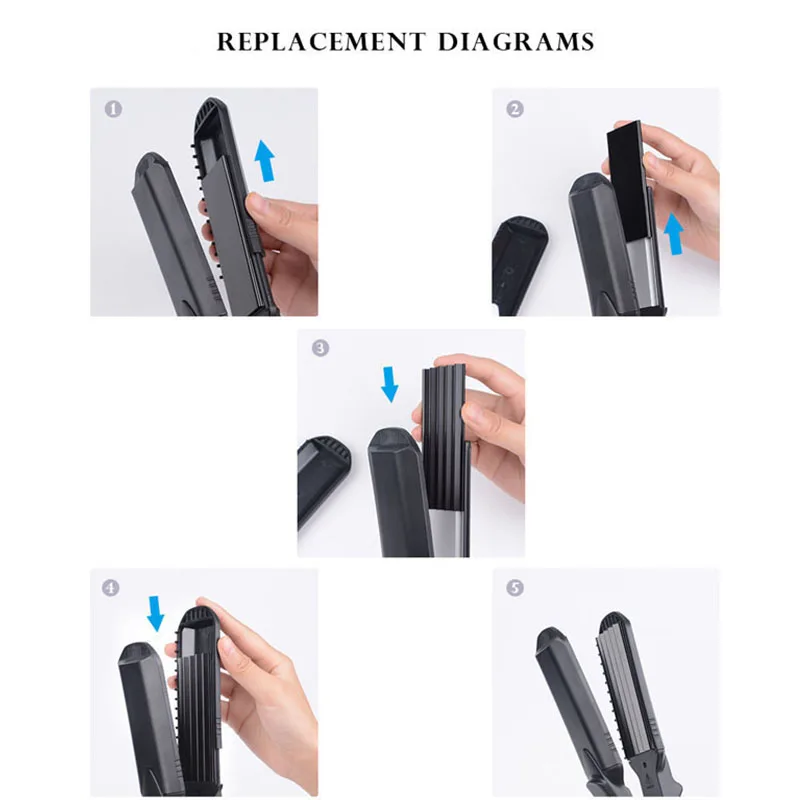 REPLACEMENT DIAGRAMS

1

2

3

4

5