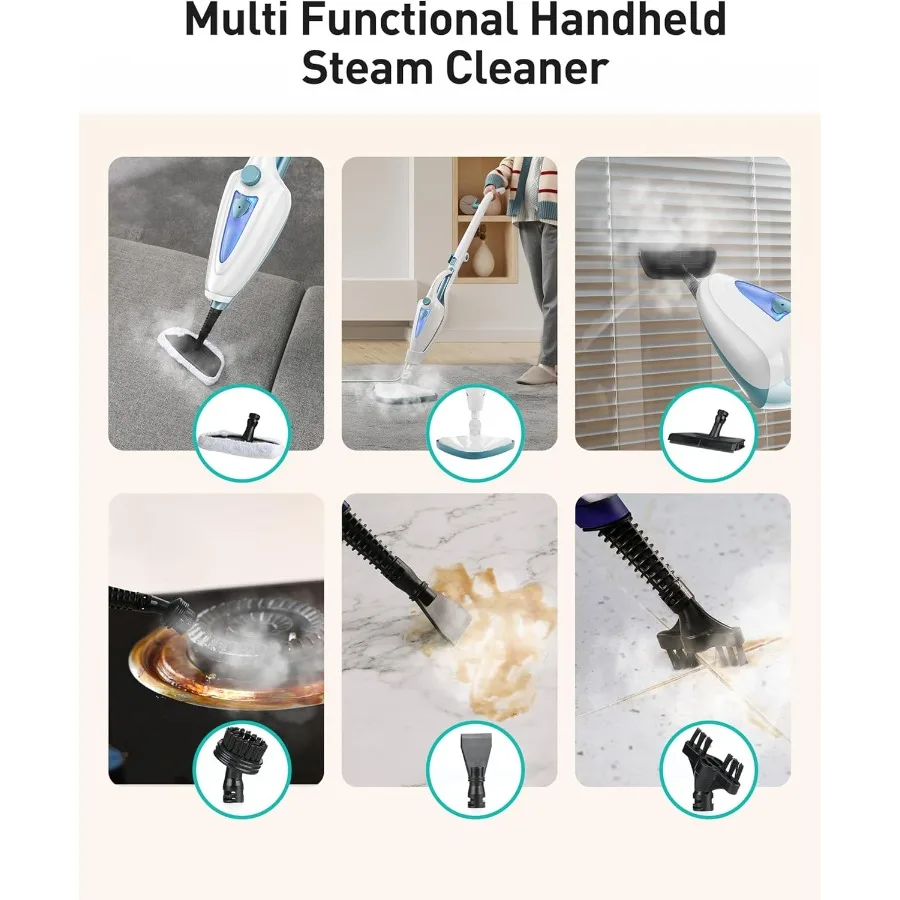 Multi Functional Handheld Steam Cleaner