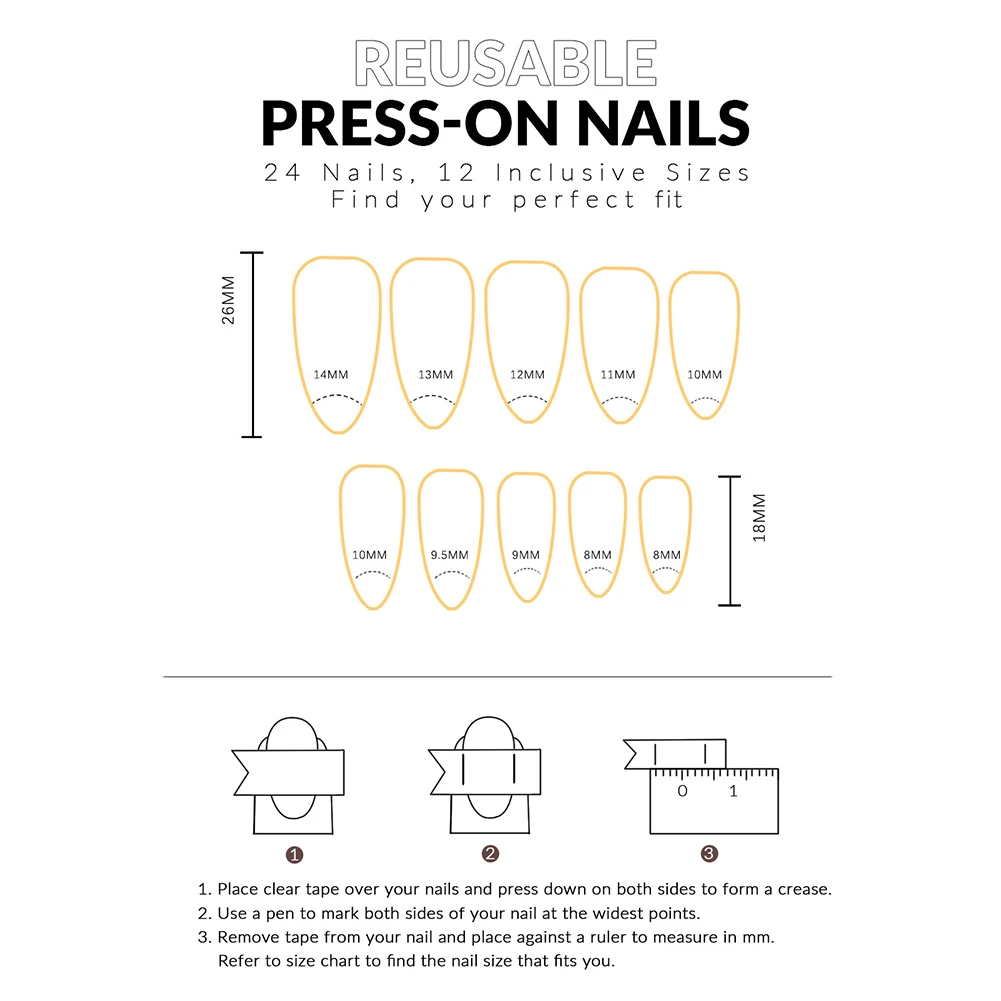 REUSABLE
PRESS-ON NAILS
24 Nails, 12 Inclusive Sizes
Find your perfect fit

26MM

14MM 13MM 12MM 11MM 10MM

10MM 9.5MM 9MM 8MM 8MM

18MM

0 1

1 2 3

1. Place clear tape over your nails and press down on both sides to form a crease.
2. Use a pen to mark both sides of your nail at the widest points.
3. Remove tape from your nail and place against a ruler to measure in mm. Refer to size chart to find the nail size that fits you.