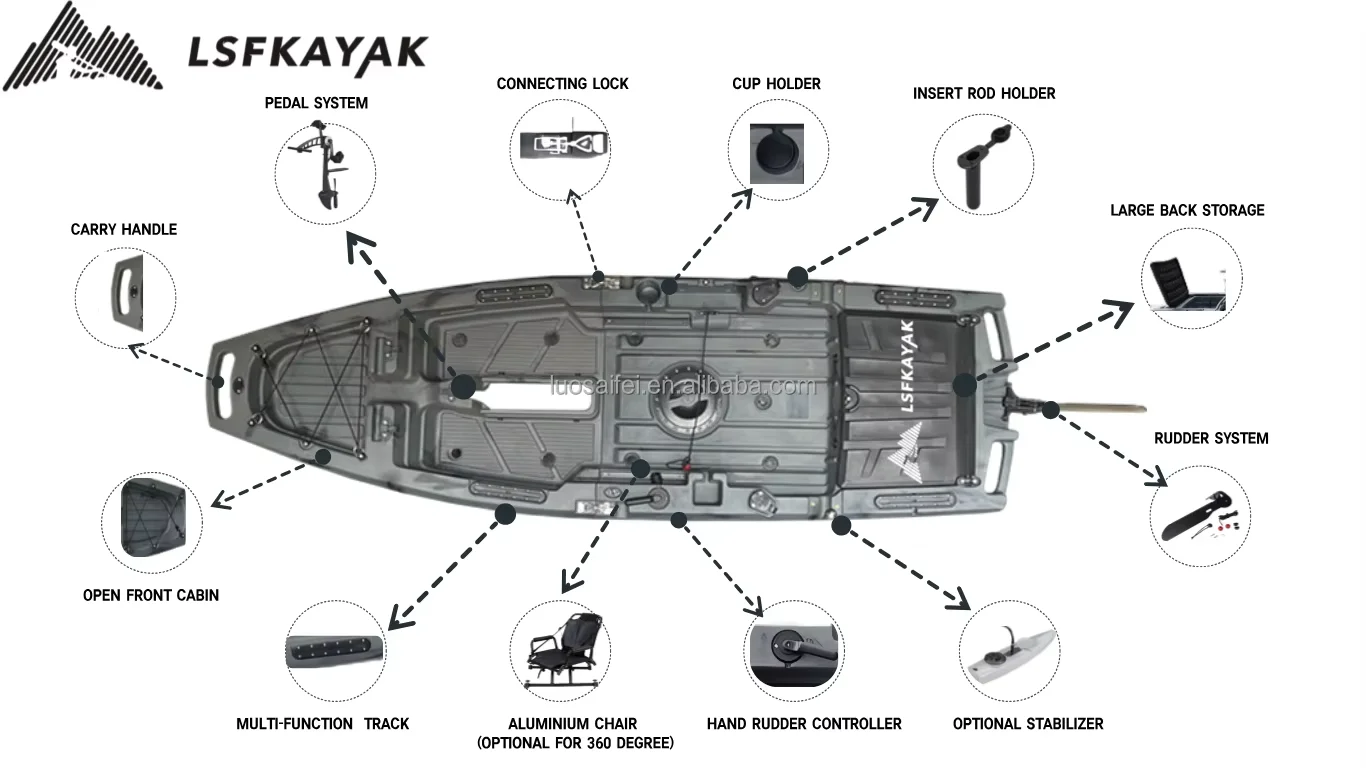 LSFKAYAK

PEDAL SYSTEM

CONNECTING LOCK

CUP HOLDER

INSERT ROD HOLDER

CARRY HANDLE

LARGE BACK STORAGE

luosaifei.en.alibaba.com

LSFKAYAK

RUDDER SYSTEM

OPEN FRONT CABIN

MULTI-FUNCTION TRACK

ALUMINIUM CHAIR (OPTIONAL FOR 360 DEGREE)

HAND RUDDER CONTROLLER

OPTIONAL STABILIZER