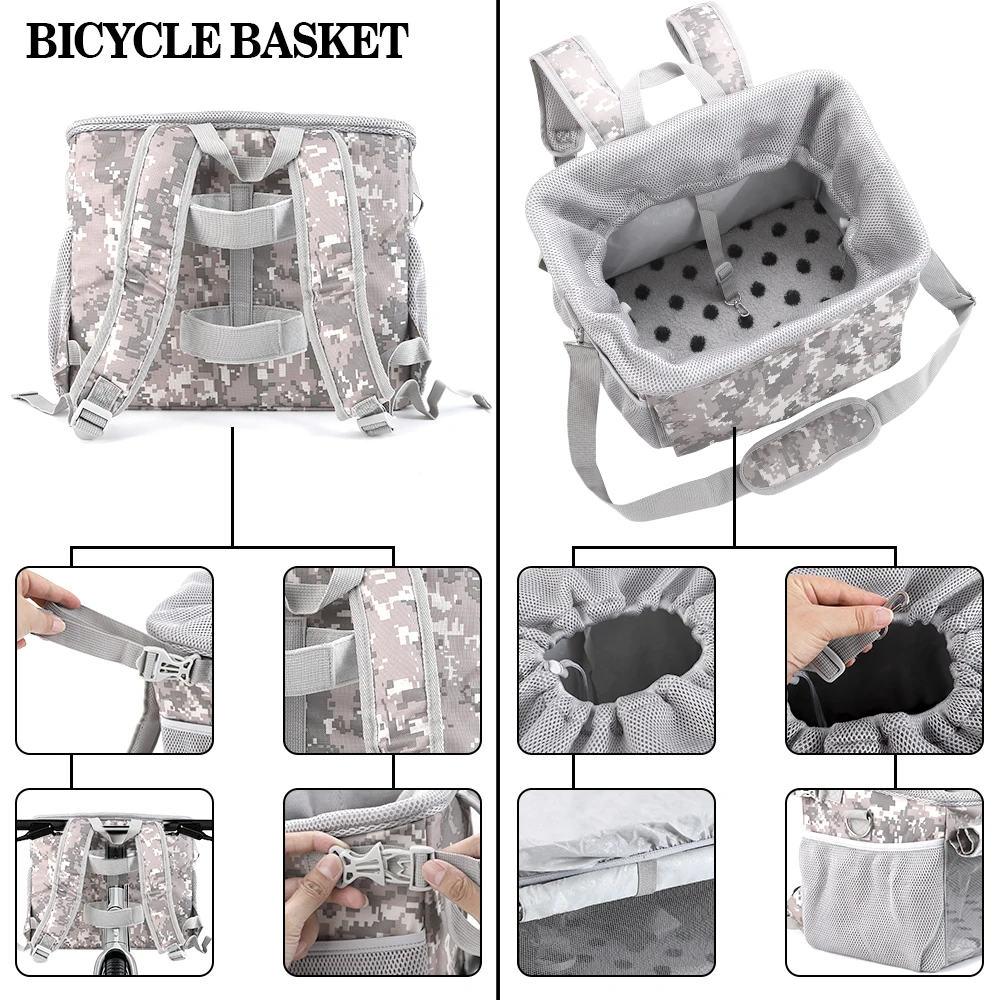 BICYCLE BASKET