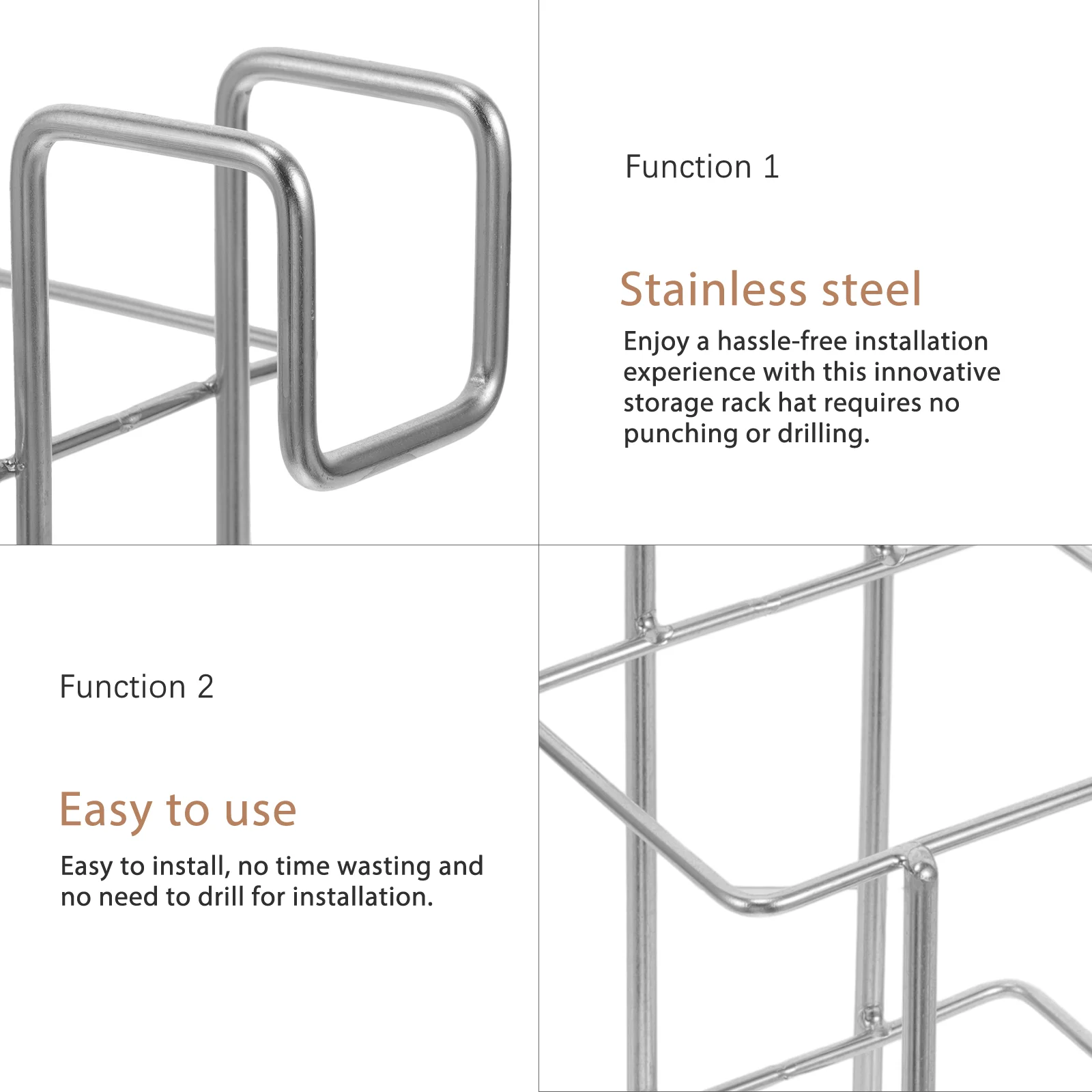 Function 1

Stainless steel

Enjoy a hassle-free installation experience with this innovative storage rack hat requires no punching or drilling.

Function 2

Easy to use

Easy to install, no time wasting and no need to drill for installation.