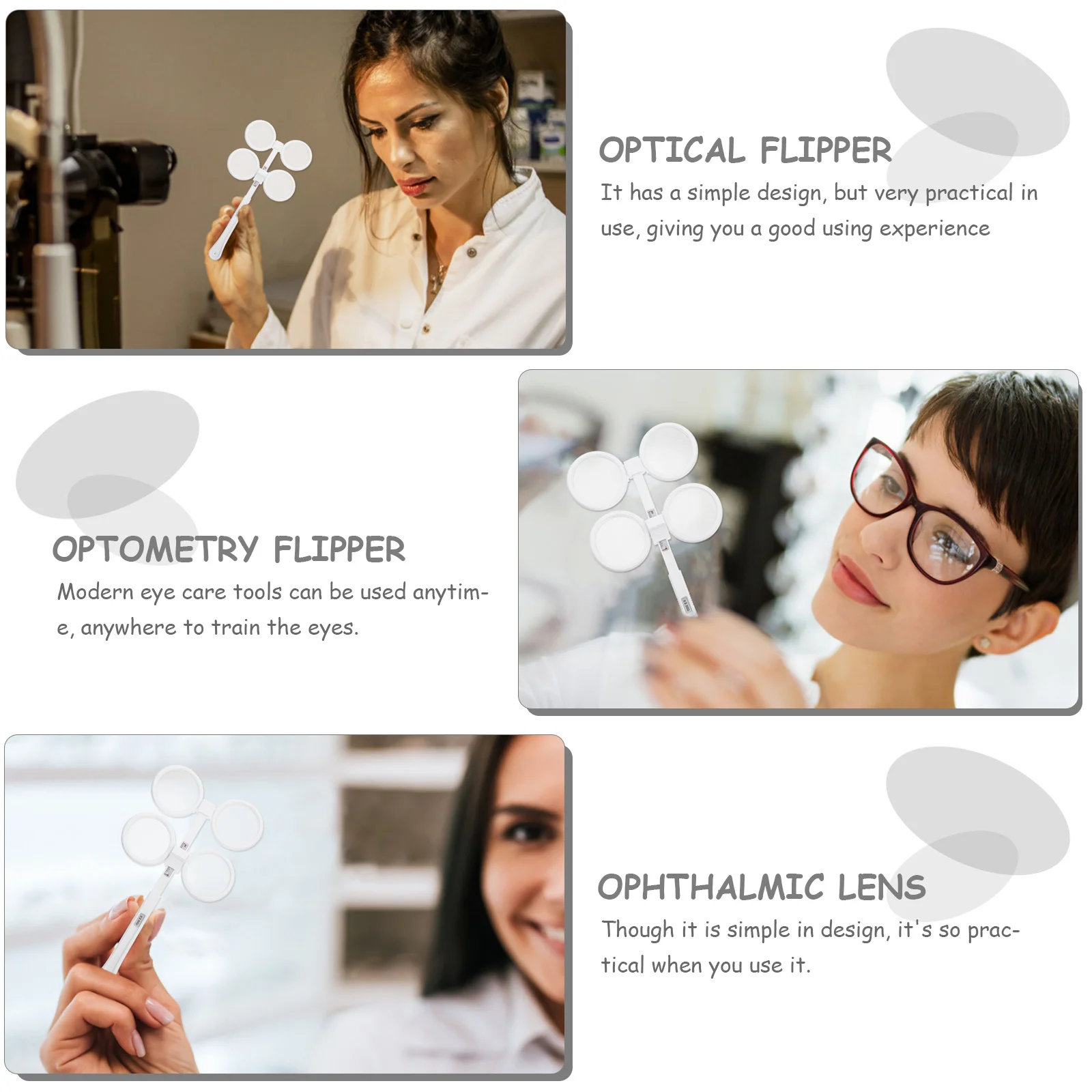 OPTICAL FLIPPER

It has a simple design, but very practical in use, giving you a good using experience

OPTOMETRY FLIPPER

Modern eye care tools can be used anytime, anywhere to train the eyes.

OPHTHALMIC LENS

Though it is simple in design, it's so practical when you use it.