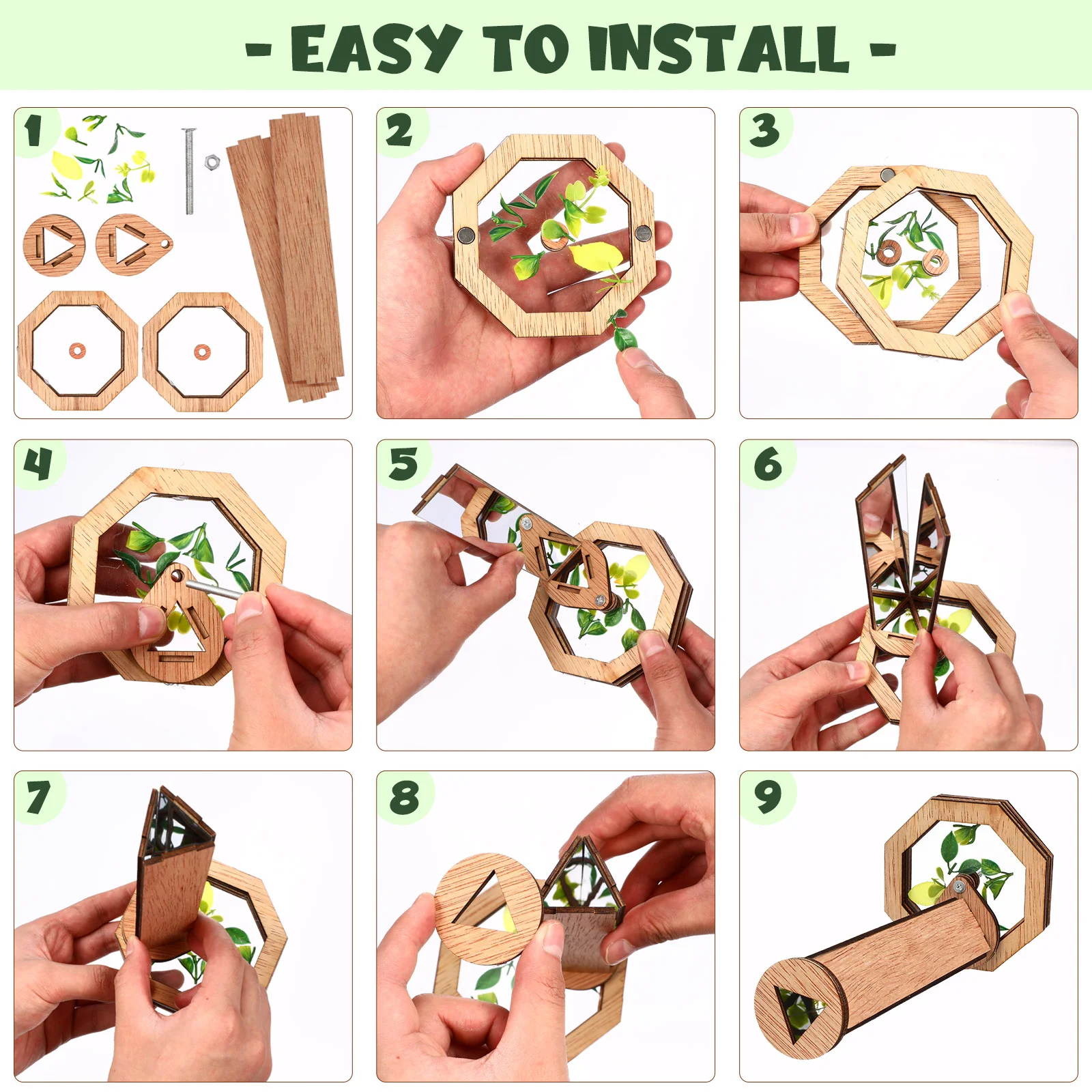 - EASY TO INSTALL -

1

2

3

4

5

6

7

8

9