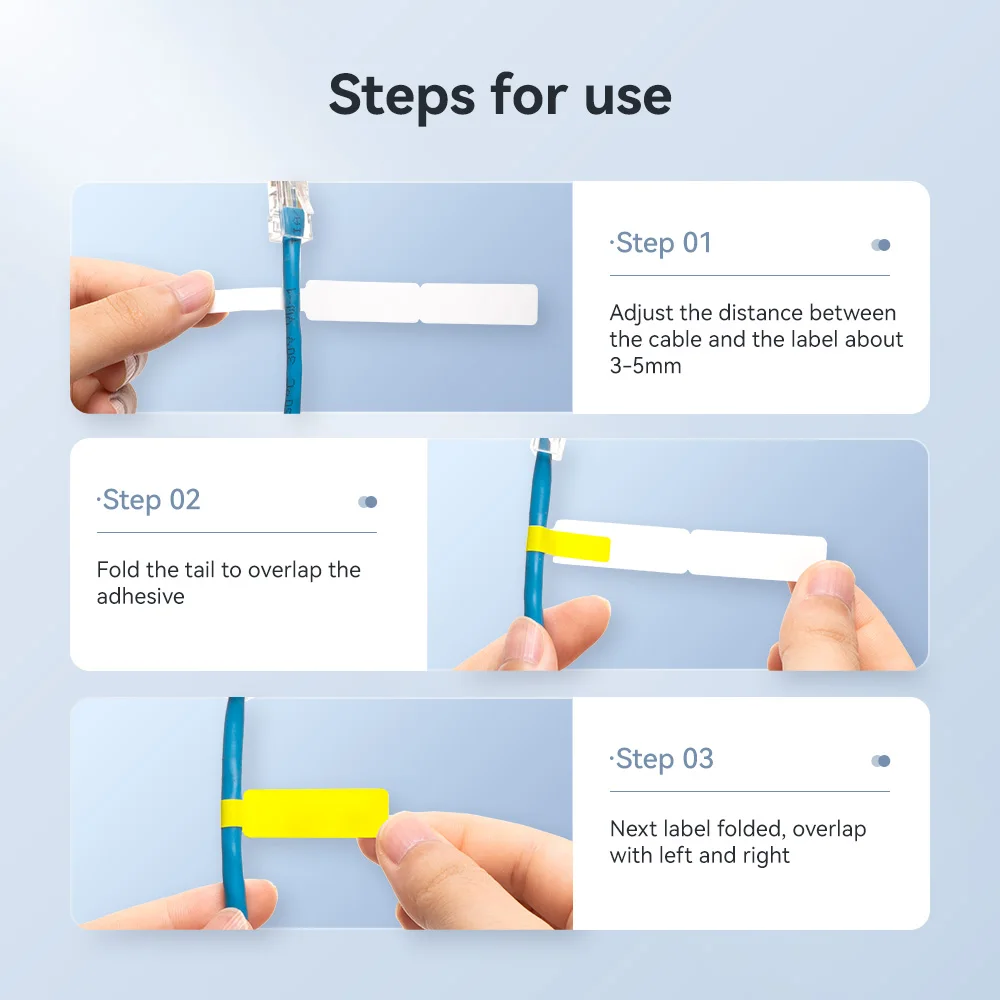 Steps for use

·Step 01

Adjust the distance between the cable and the label about 3-5mm

·Step 02

Fold the tail to overlap the adhesive

·Step 03

Next label folded, overlap with left and right