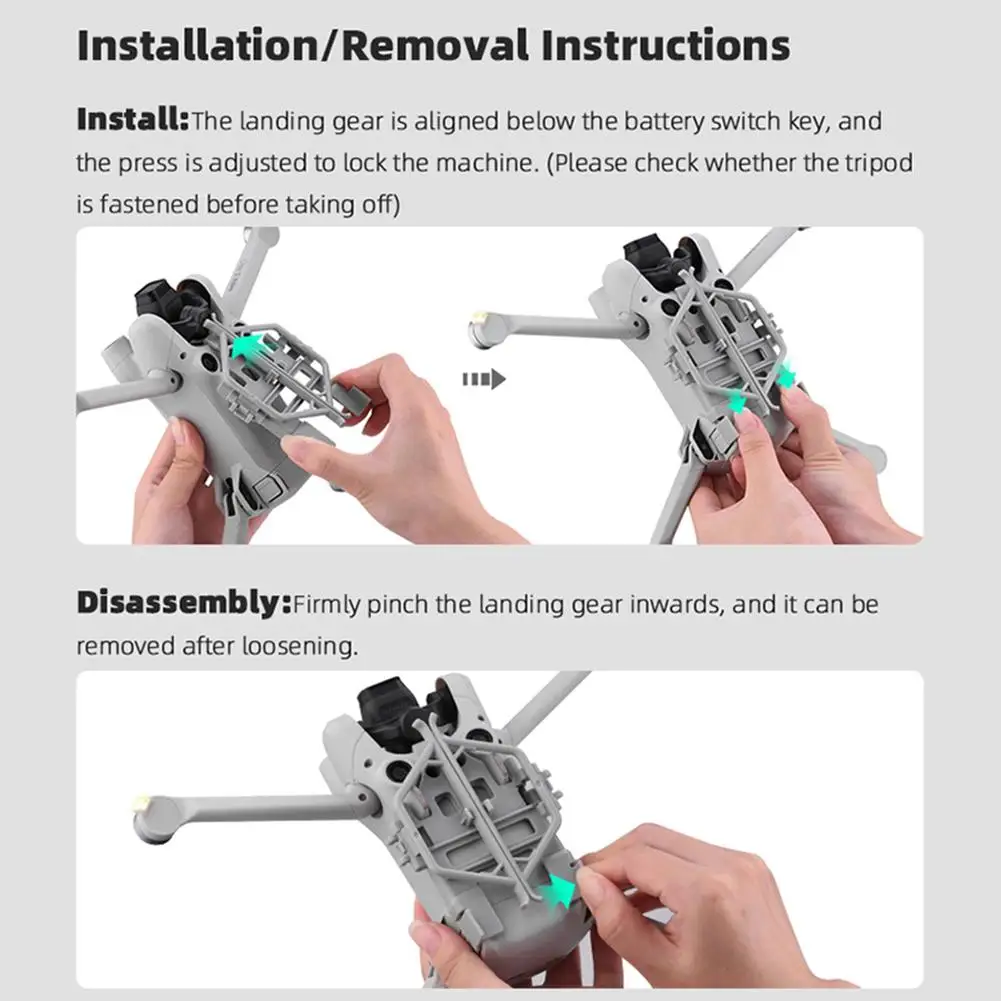 Installation/Removal Instructions

Install:The landing gear is aligned below the battery switch key, and the press is adjusted to lock the machine. (Please check whether the tripod is fastened before taking off)

Disassembly:Firmly pinch the landing gear inwards, and it can be removed after loosening.