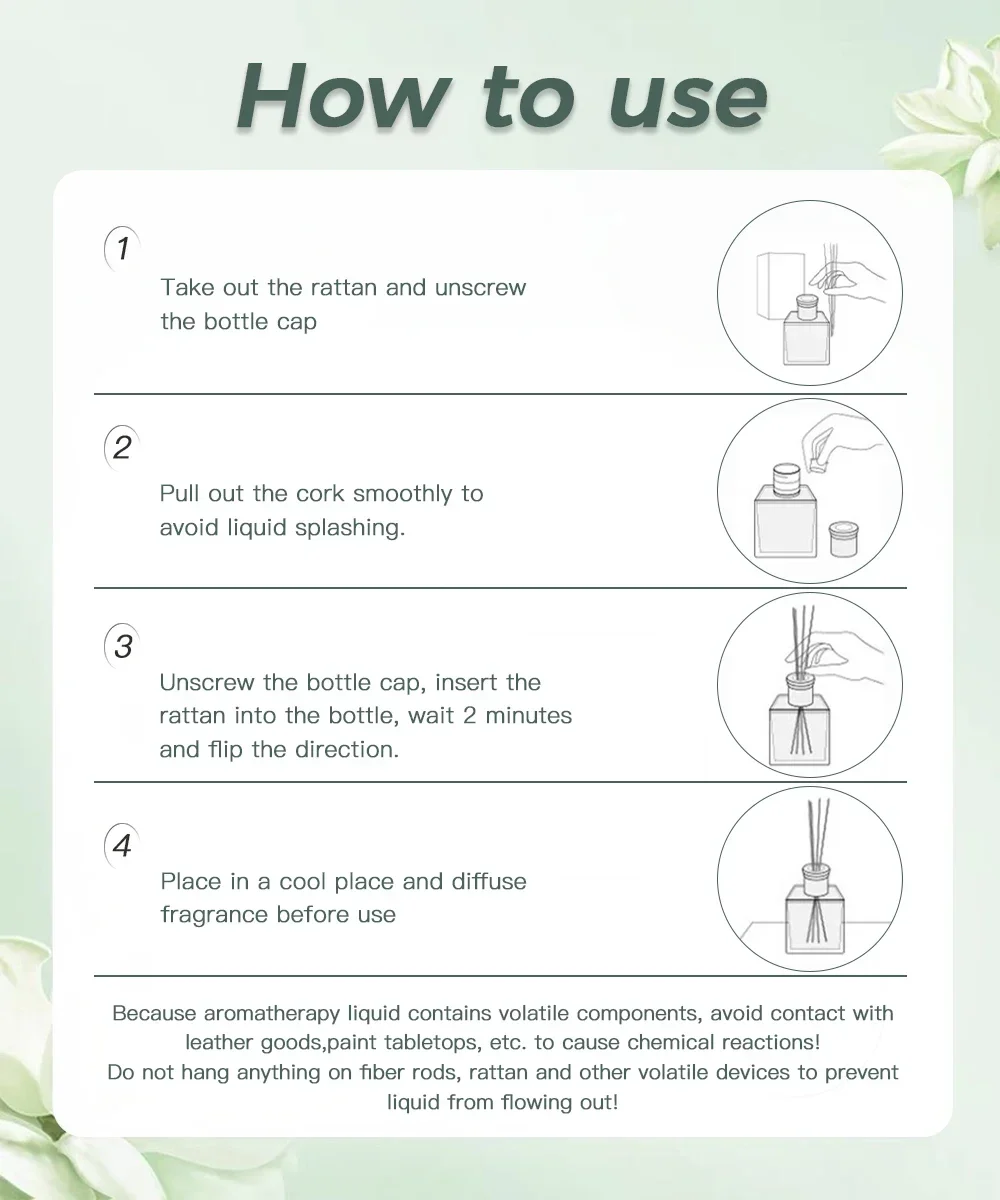 How to use

1

Take out the rattan and unscrew the bottle cap

2

Pull out the cork smoothly to avoid liquid splashing.

3

Unscrew the bottle cap, insert the rattan into the bottle, wait 2 minutes and flip the direction.

4

Place in a cool place and diffuse fragrance before use

Because aromatherapy liquid contains volatile components, avoid contact with leather goods,paint tabletops, etc. to cause chemical reactions!
Do not hang anything on fiber rods, rattan and other volatile devices to prevent liquid from flowing out!