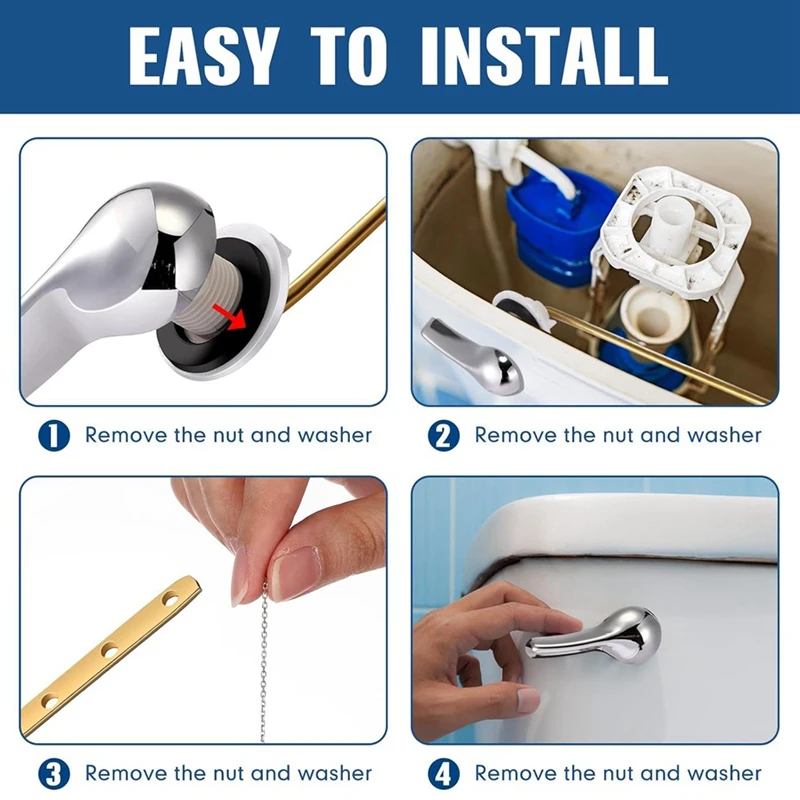 EASY TO INSTALL

1 Remove the nut and washer

2 Remove the nut and washer

3 Remove the nut and washer

4 Remove the nut and washer