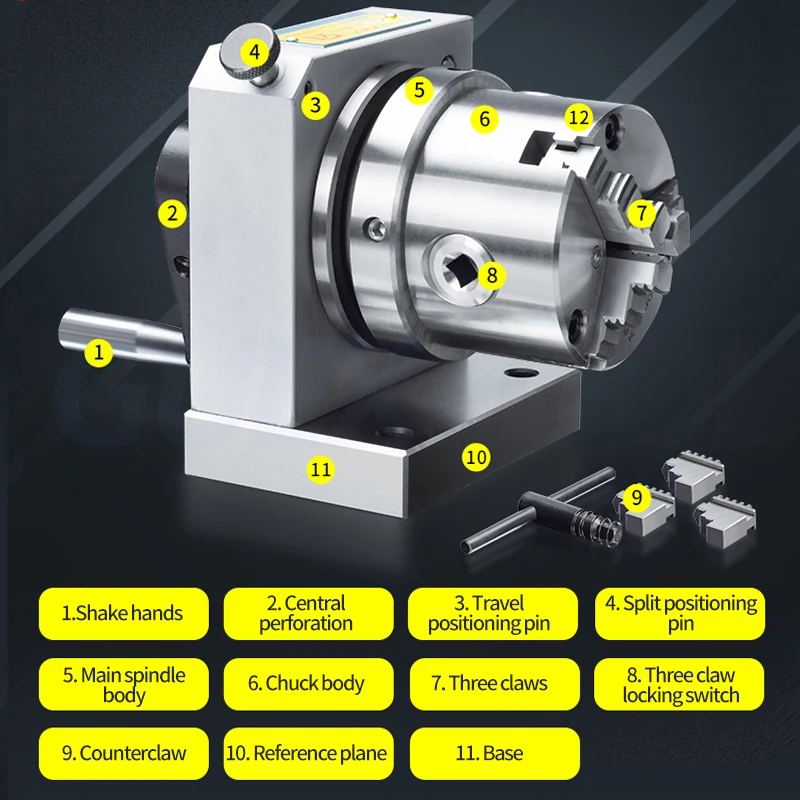 4
3
5
6
12
2
7
8
1
11
10
9

1.Shake hands

2. Central perforation

3. Travel positioning pin

4. Split positioning pin

5. Main spindle body

6. Chuck body

7. Three claws

8. Three claw locking switch

9. Counterclaw

10. Reference plane

11. Base